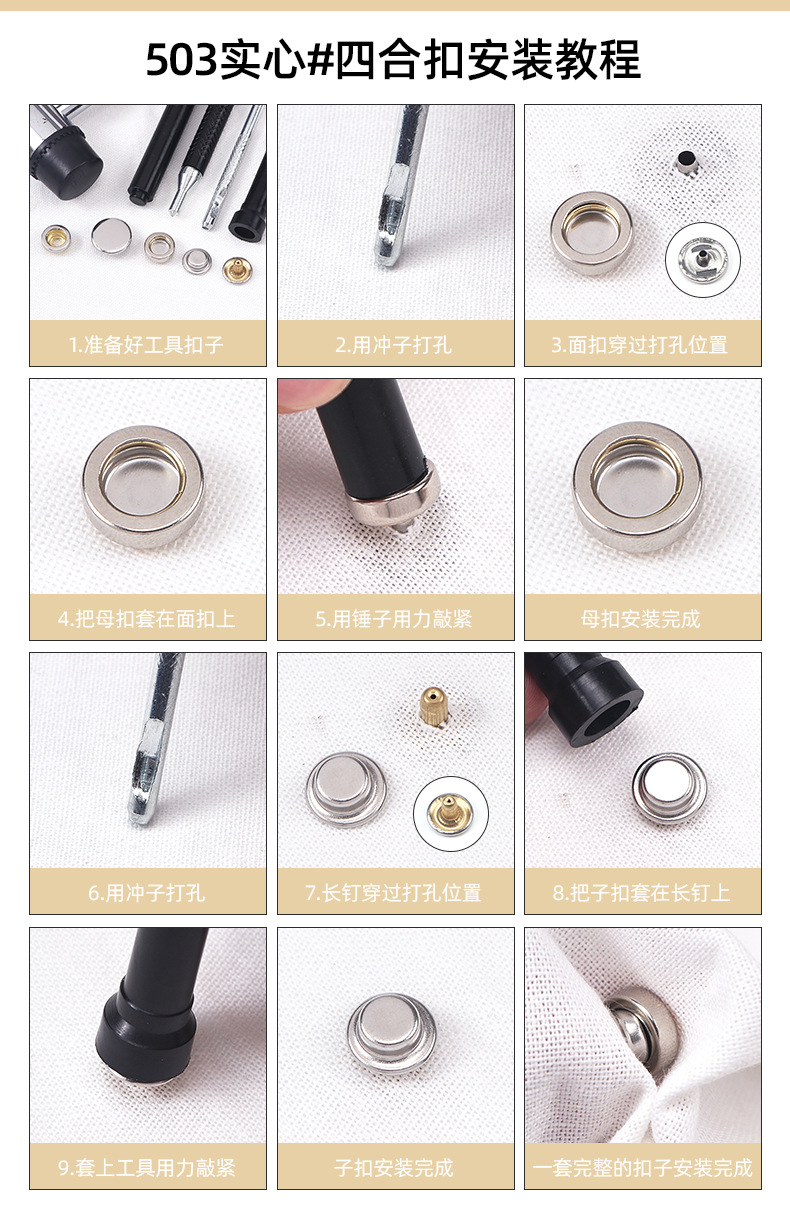 503实心#四合扣安装教程

1.准备好工具扣子

2.用冲子打孔

3.面扣穿过打孔位置

4.把母扣套在面扣上

5.用锤子用力敲紧

母扣安装完成

6.用冲子打孔

7.长钉穿过打孔位置

8.把子扣套在长钉上

9.套上工具用力敲紧

子扣安装完成

一套完整的扣子安装完成