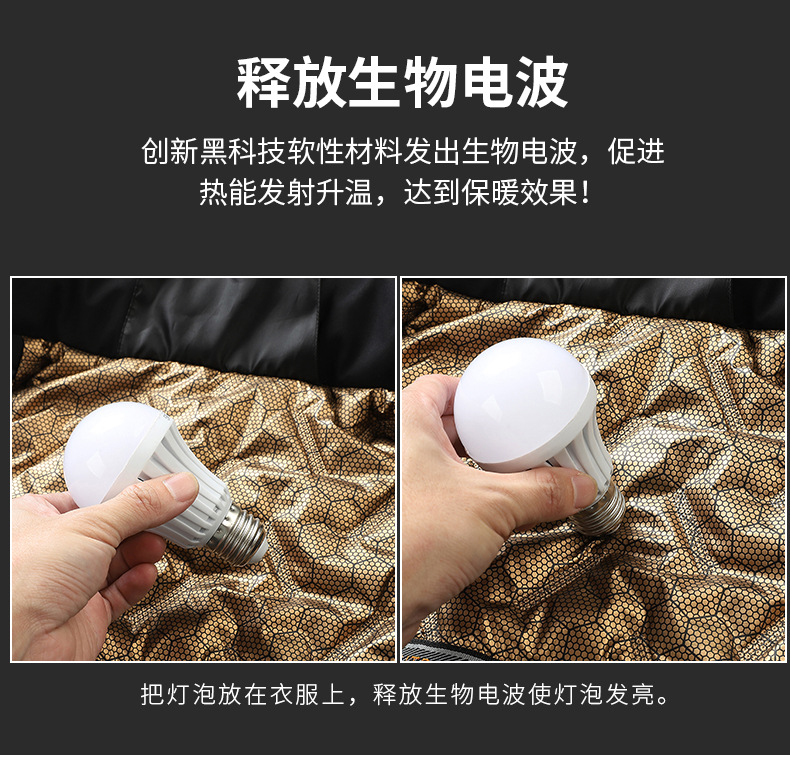 释放生物电波

创新黑科技软性材料发出生物电波，促进热能发射升温，达到保暖效果！

把灯泡放在衣服上，释放生物电波使灯泡发亮。