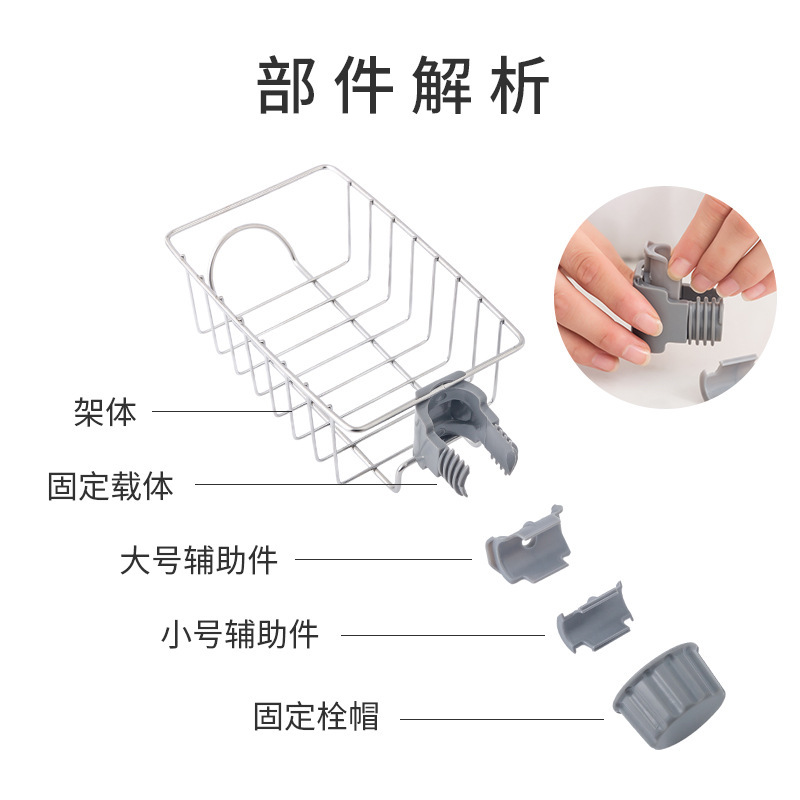 部件解析

架体

固定载体

大号辅助件

小号辅助件

固定栓帽