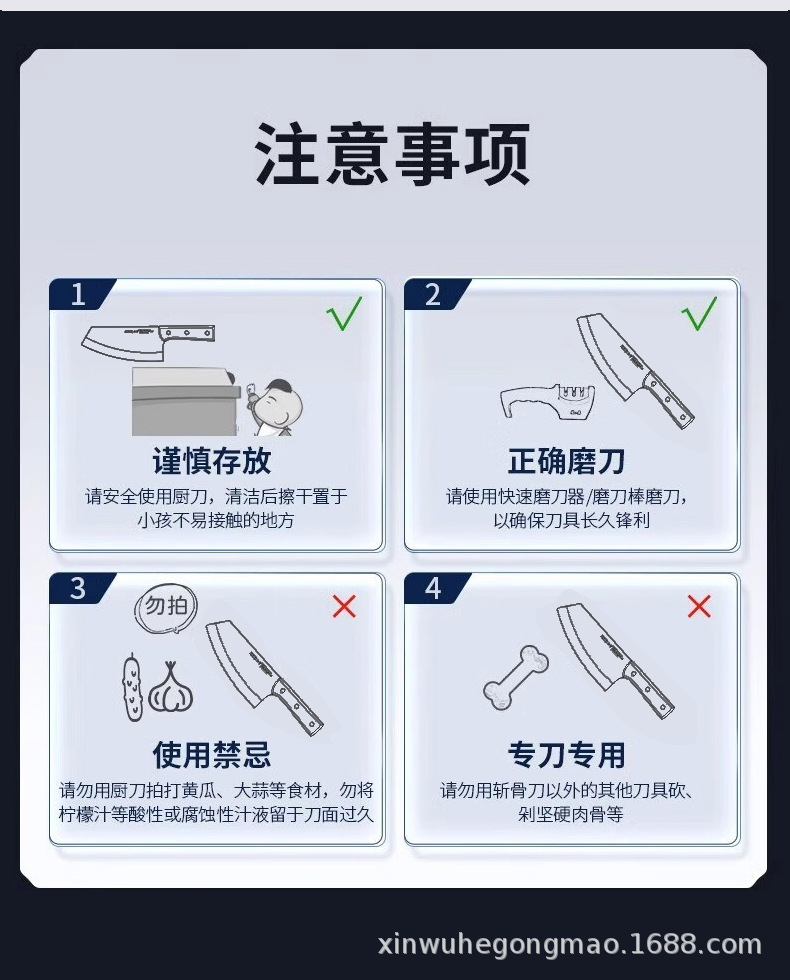 注意事项

1
谨慎存放
请安全使用厨刀，清洁后擦干置于小孩不易接触的地方

2
正确磨刀
请使用快速磨刀器/磨刀棒磨刀，以确保刀具长久锋利

3
勿拍
使用禁忌
请勿用厨刀拍打黄瓜、大蒜等食材，勿将柠檬汁等酸性或腐蚀性汁液留于刀面过久

4
专刀专用
请勿用斩骨刀以外的其他刀具砍、剁坚硬肉骨等

xinwuhegongmao.1688.com