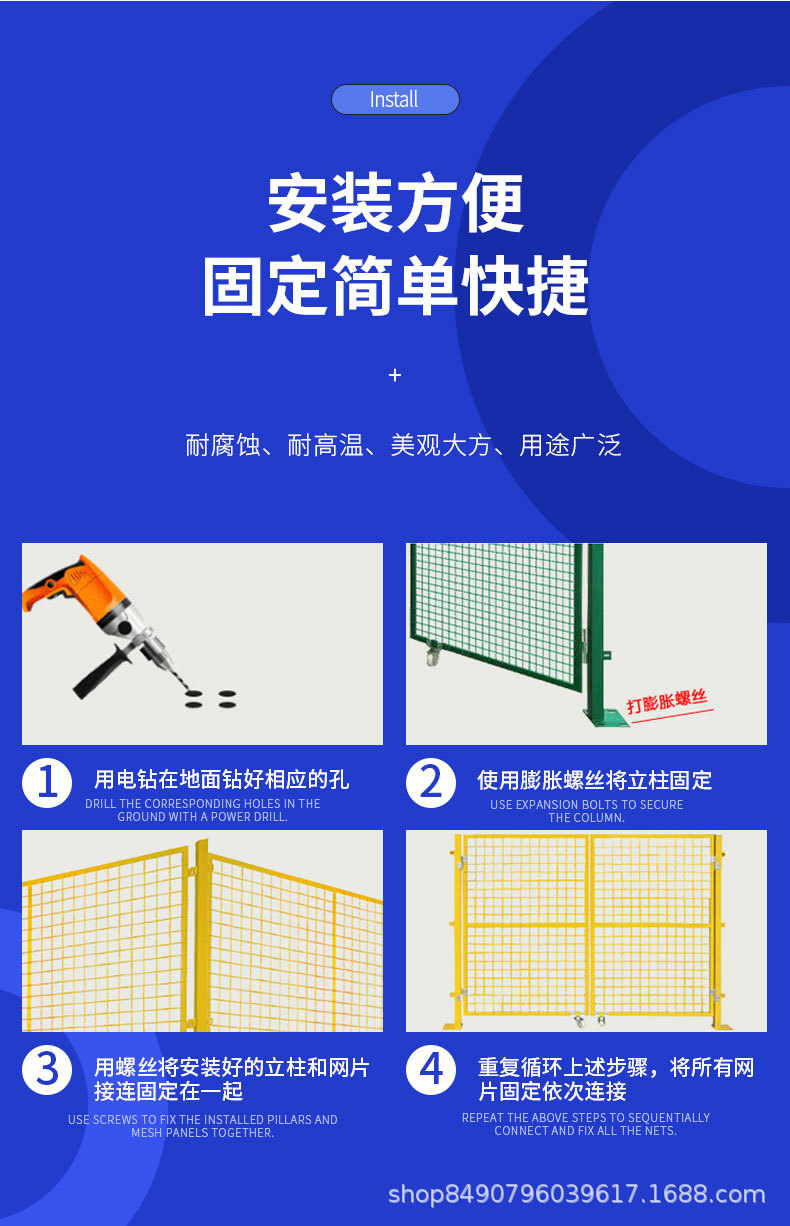 Install

安装方便
固定简单快捷

+

耐腐蚀、耐高温、美观大方、用途广泛

打膨胀螺丝

1 用电钻在地面钻好相应的孔
DRILL THE CORRESPONDING HOLES IN THE GROUND WITH A POWER DRILL.

2 使用膨胀螺丝将立柱固定
USE EXPANSION BOLTS TO SECURE THE COLUMN.

3 用螺丝将安装好的立柱和网片接连固定在一起
USE SCREWS TO FIX THE INSTALLED PILLARS AND MESH PANELS TOGETHER.

4 重复循环上述步骤，将所有网片固定依次连接
REPEAT THE ABOVE STEPS TO SEQUENTIALLY CONNECT AND FIX ALL THE NETS.

shop8490796039617.1688.com