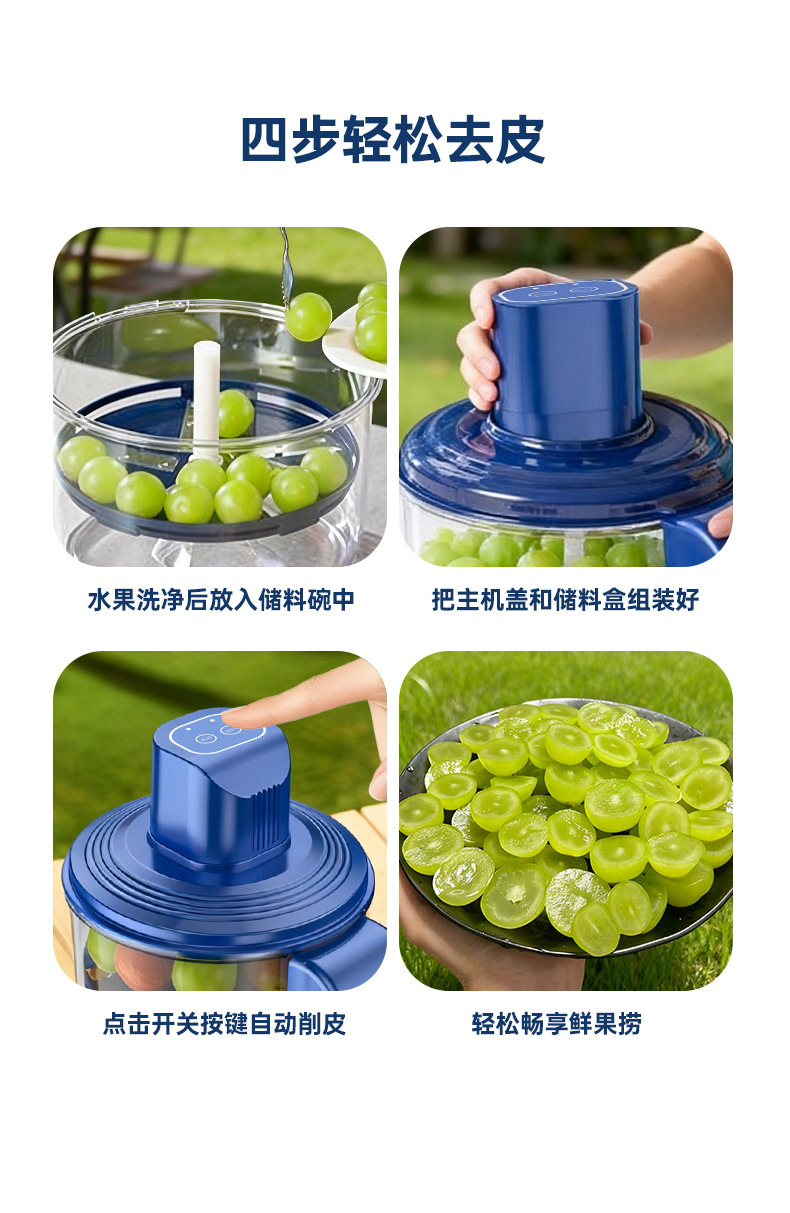 四步轻松去皮

水果洗净后放入储料碗中

把主机盖和储料盒组装好

点击开关按键自动削皮

轻松畅享鲜果捞