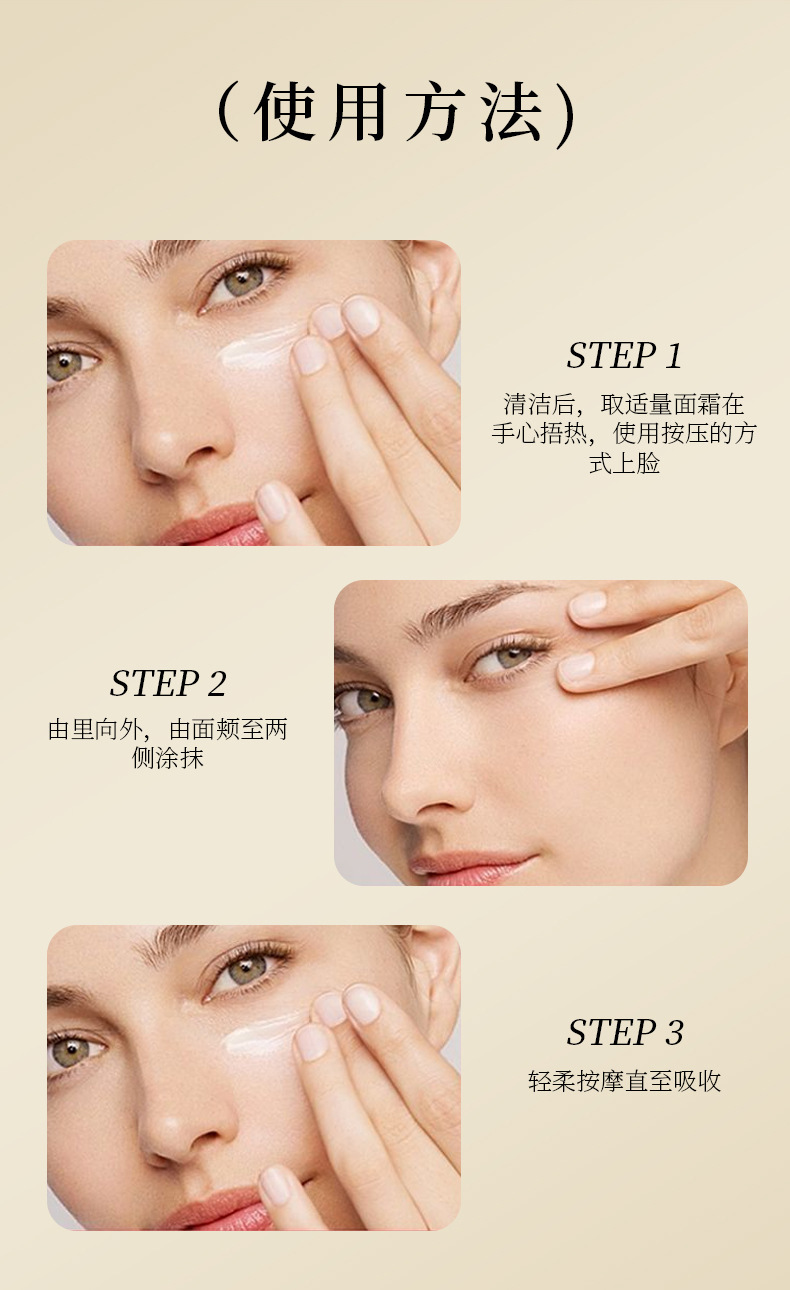 (使用方法)

STEP 1
清洁后，取适量面霜在手心捂热，使用按压的方式上脸

STEP 2
由里向外，由面颊至两侧涂抹

STEP 3
轻柔按摩直至吸收