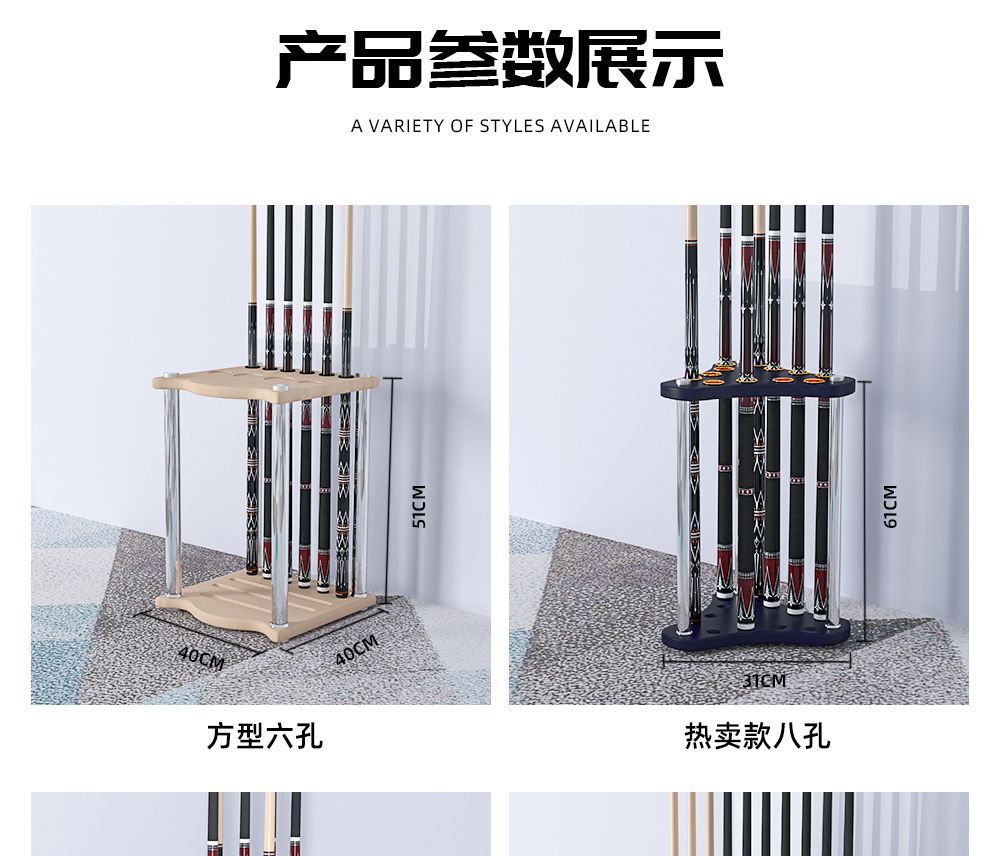 产品参数展示

A VARIETY OF STYLES AVAILABLE

51CM

40CM

40CM

方型六孔

61CM

31CM

热卖款八孔