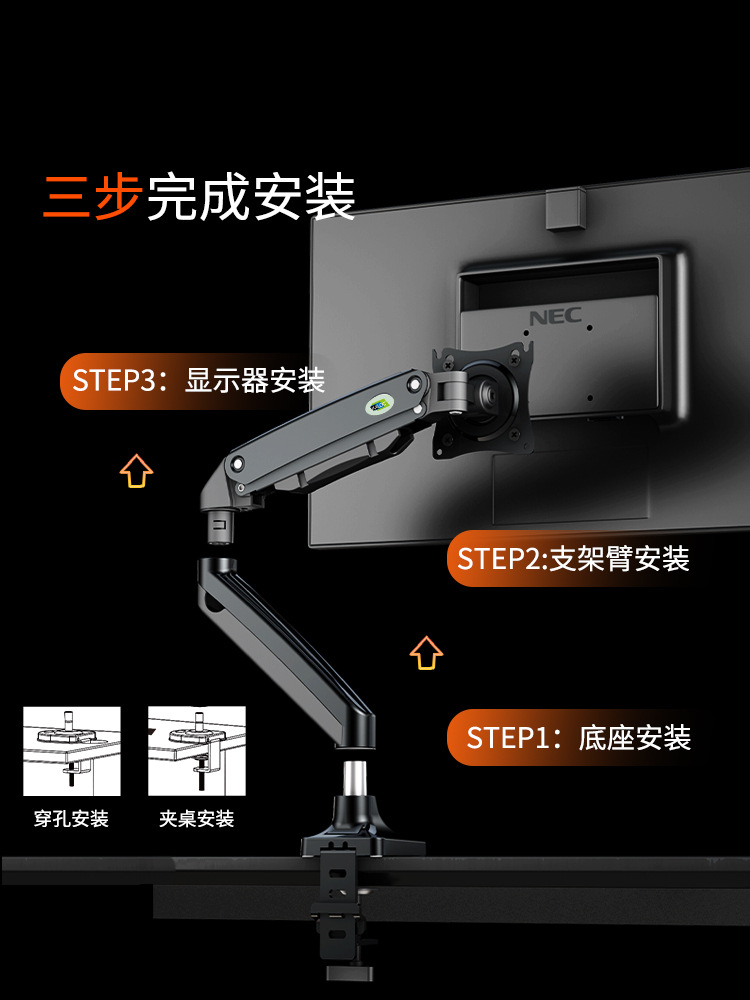 三步完成安装

NEC

STEP3：显示器安装

STEP2:支架臂安装

STEP1：底座安装

穿孔安装

夹桌安装