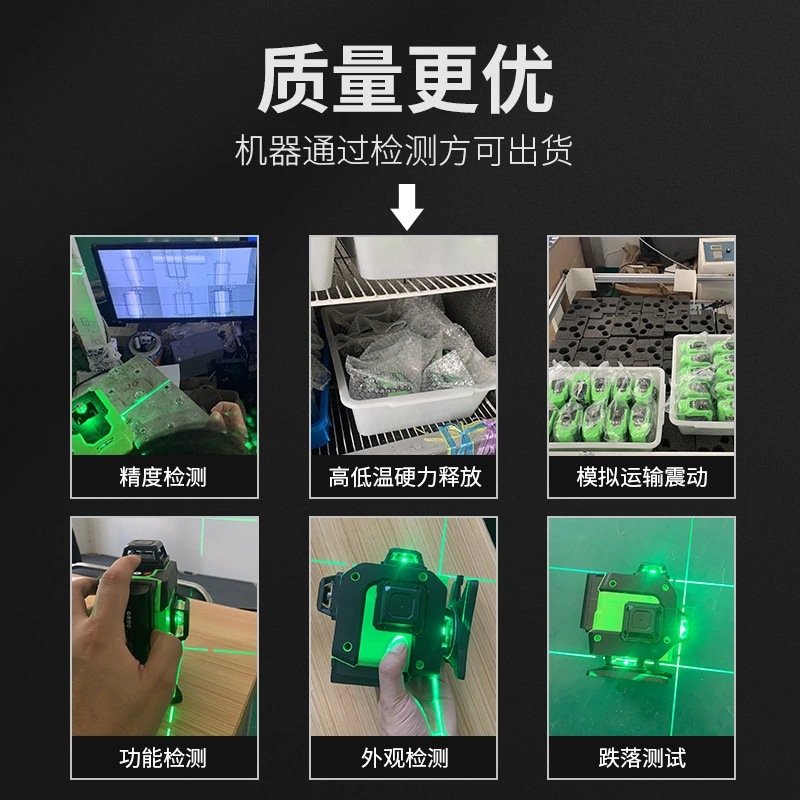 质量更优
机器通过检测方可出货

精度检测

高低温硬力释放

模拟运输震动

功能检测

外观检测

跌落测试