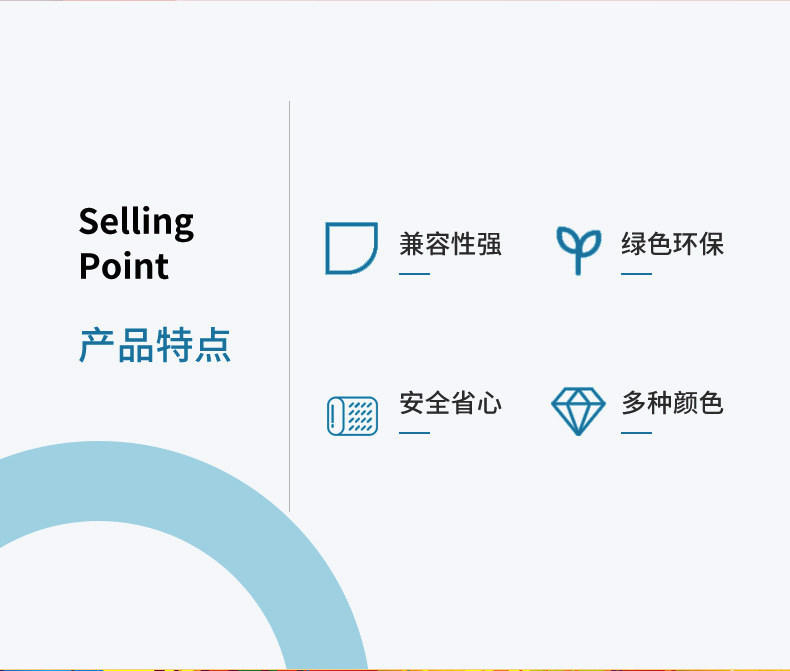 Selling
Point

产品特点

兼容性强

绿色环保

安全省心

多种颜色