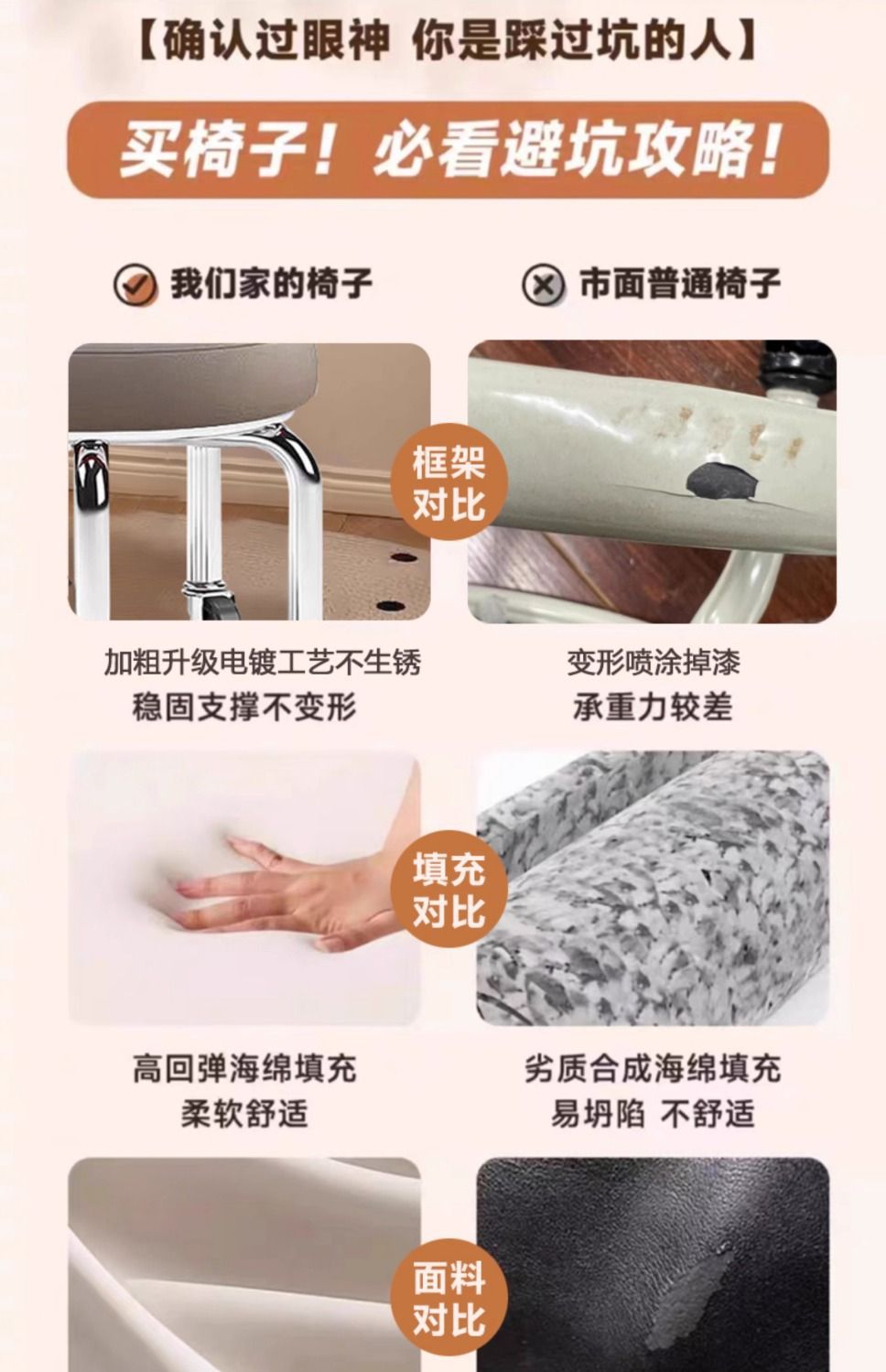 【确认过眼神 你是踩过坑的人】

买椅子！必看避坑攻略！

我们家的椅子

市面普通椅子

框架对比

加粗升级电镀工艺不生锈
稳固支撑不变形

变形喷涂掉漆
承重力较差

填充对比

高回弹海绵填充
柔软舒适

劣质合成海绵填充
易坍陷 不舒适

面料对比