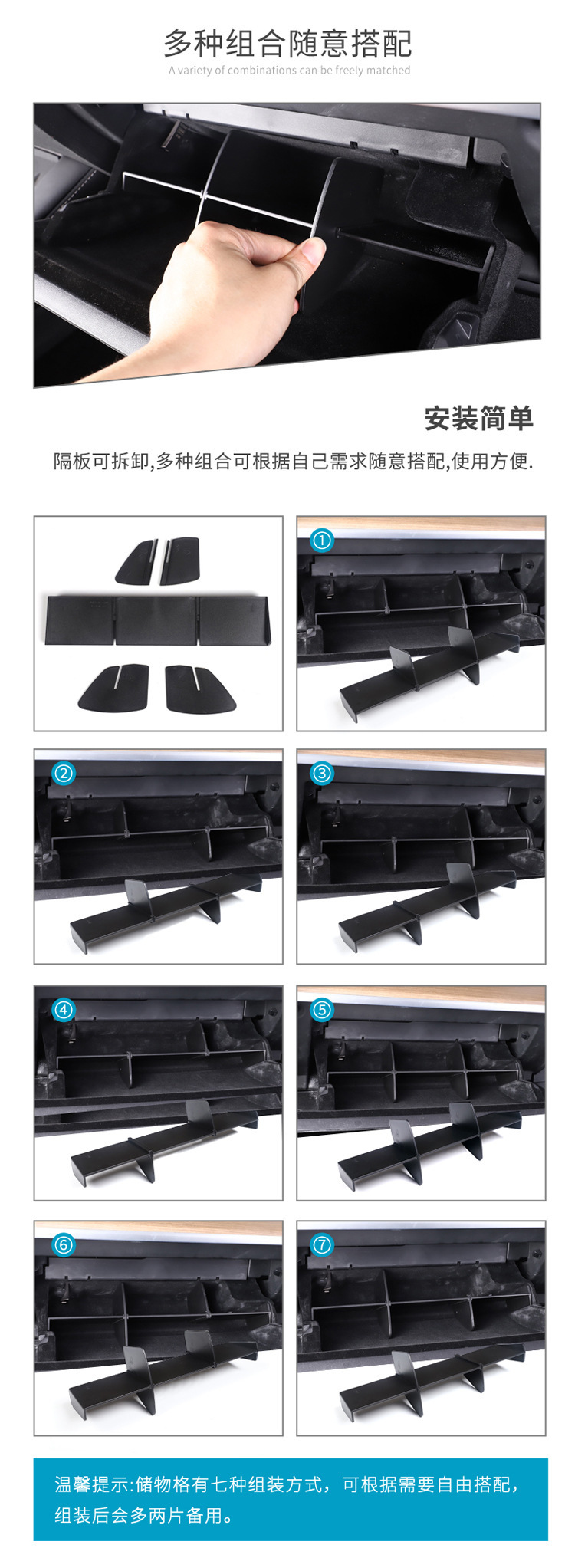 多种组合随意搭配
A variety of combinations can be freely matched

安装简单
隔板可拆卸,多种组合可根据自己需求随意搭配,使用方便.

①

②

③

④

⑤

⑥

⑦

温馨提示:储物格有七种组装方式，可根据需要自由搭配，组装后会多两片备用。