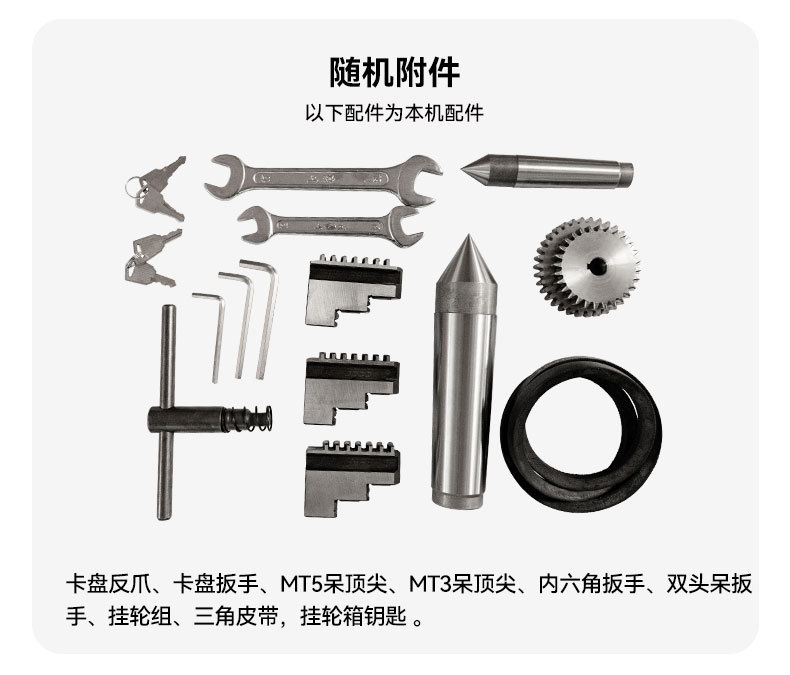 随机附件

以下配件为本机配件

卡盘反爪、卡盘扳手、MT5呆顶尖、MT3呆顶尖、内六角扳手、双头呆扳手、挂轮组、三角皮带，挂轮箱钥匙 。