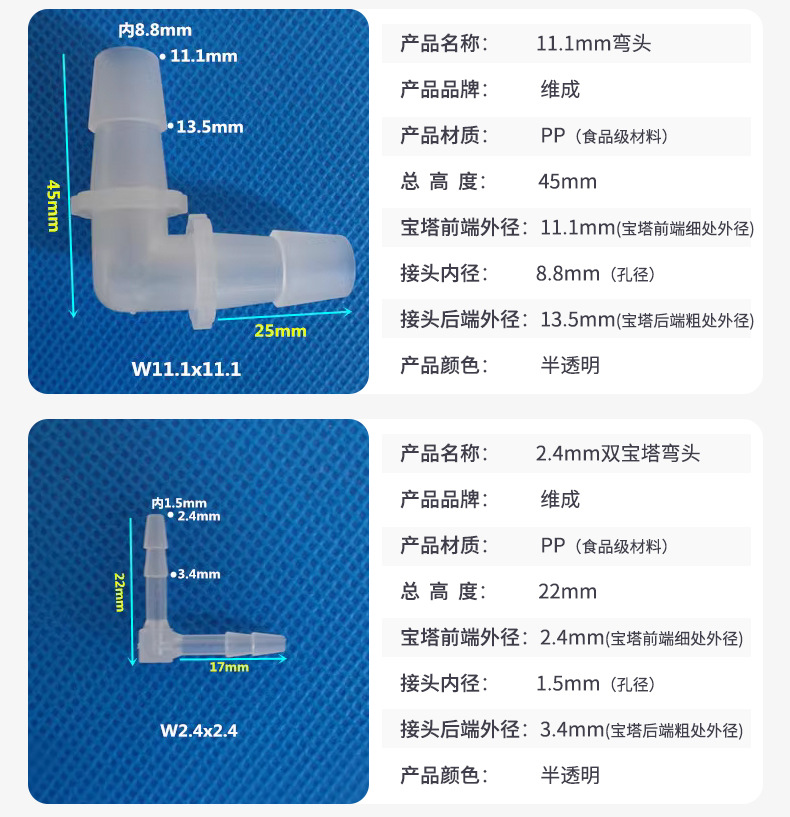 内8.8mm
11.1mm
13.5mm
45mm
25mm
W11.1x11.1

| | |
|---|---|
| 产品名称： | 11.1mm弯头 |
| 产品品牌： | 维成 |
| 产品材质： | PP（食品级材料） |
| 总 高 度： | 45mm |
| 宝塔前端外径： | 11.1mm(宝塔前端细处外径) |
| 接头内径： | 8.8mm（孔径） |
| 接头后端外径： | 13.5mm(宝塔后端粗处外径) |
| 产品颜色： | 半透明 |

内1.5mm
2.4mm
3.4mm
22mm
17mm
W2.4x2.4

| | |
|---|---|
| 产品名称： | 2.4mm双宝塔弯头 |
| 产品品牌： | 维成 |
| 产品材质： | PP（食品级材料） |
| 总 高 度： | 22mm |
| 宝塔前端外径： | 2.4mm(宝塔前端细处外径) |
| 接头内径： | 1.5mm（孔径） |
| 接头后端外径： | 3.4mm(宝塔后端粗处外径) |
| 产品颜色： | 半透明 |