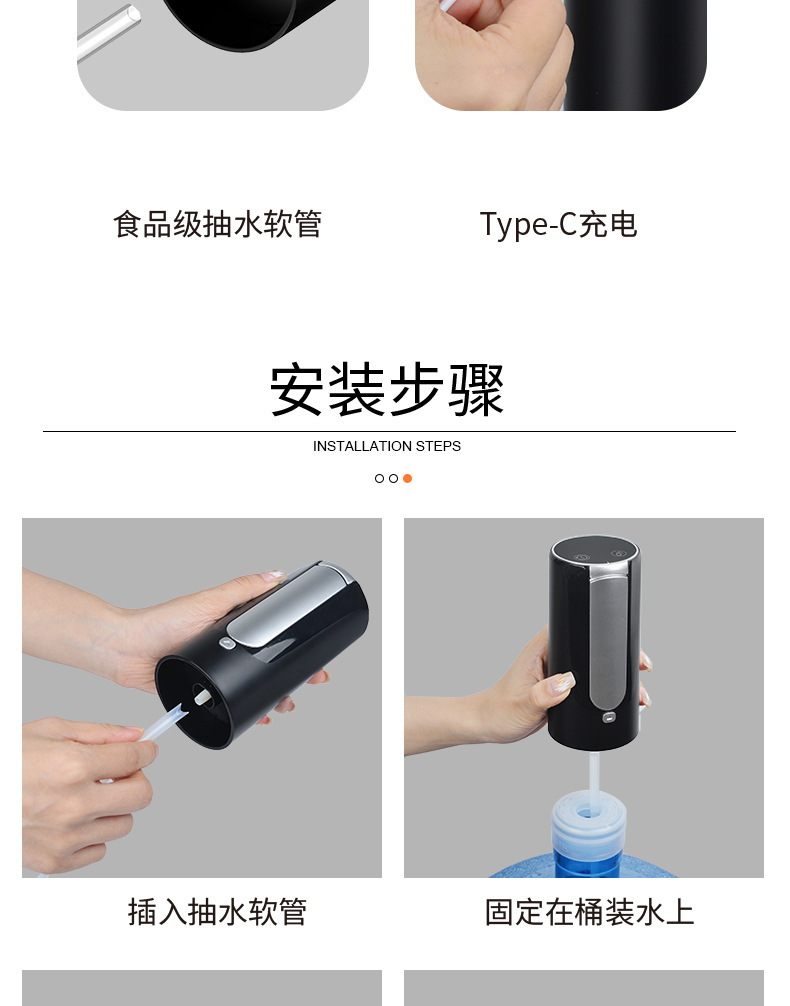 食品级抽水软管

Type-C充电

安装步骤

INSTALLATION STEPS

插入抽水软管

固定在桶装水上