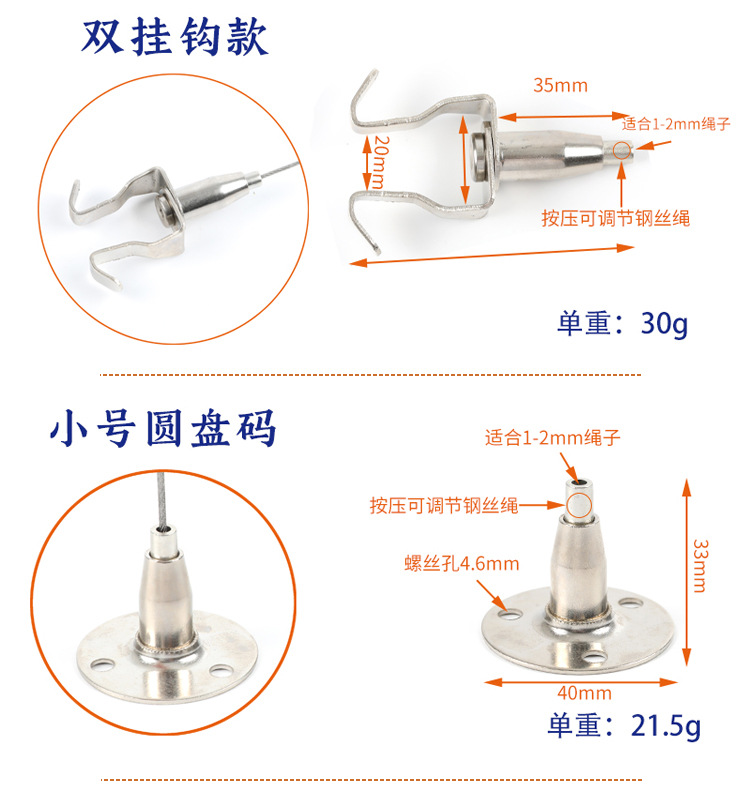 双挂钩款

35mm

适合1-2mm绳子

20mm

按压可调节钢丝绳

单重：30g

小号圆盘码

适合1-2mm绳子

按压可调节钢丝绳

螺丝孔4.6mm

33mm

40mm

单重：21.5g