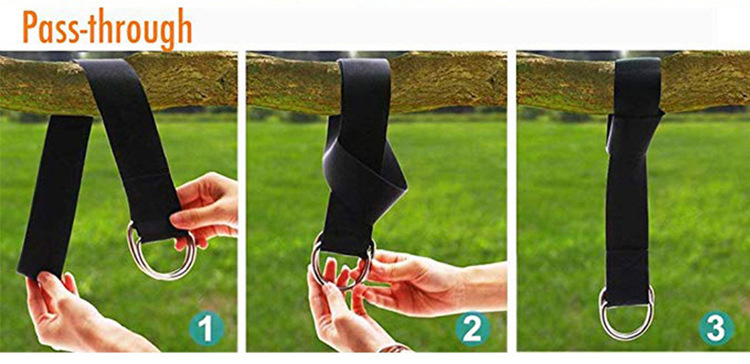 Pass-through

1

2

3