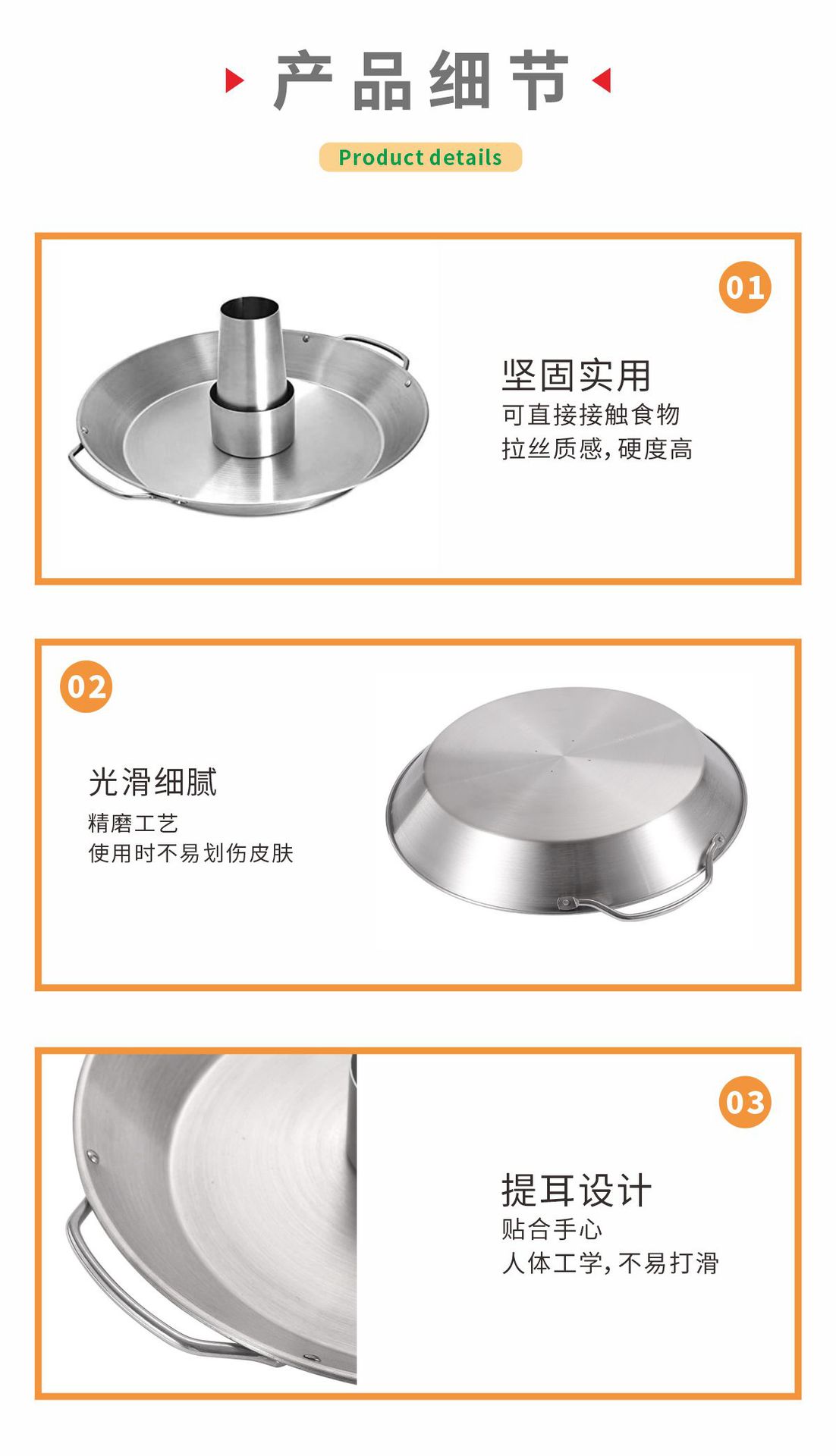 产品细节

Product details

01

坚固实用

可直接接触食物

拉丝质感，硬度高

02

光滑细腻

精磨工艺

使用时不易划伤皮肤

03

提耳设计

贴合手心

人体工学，不易打滑