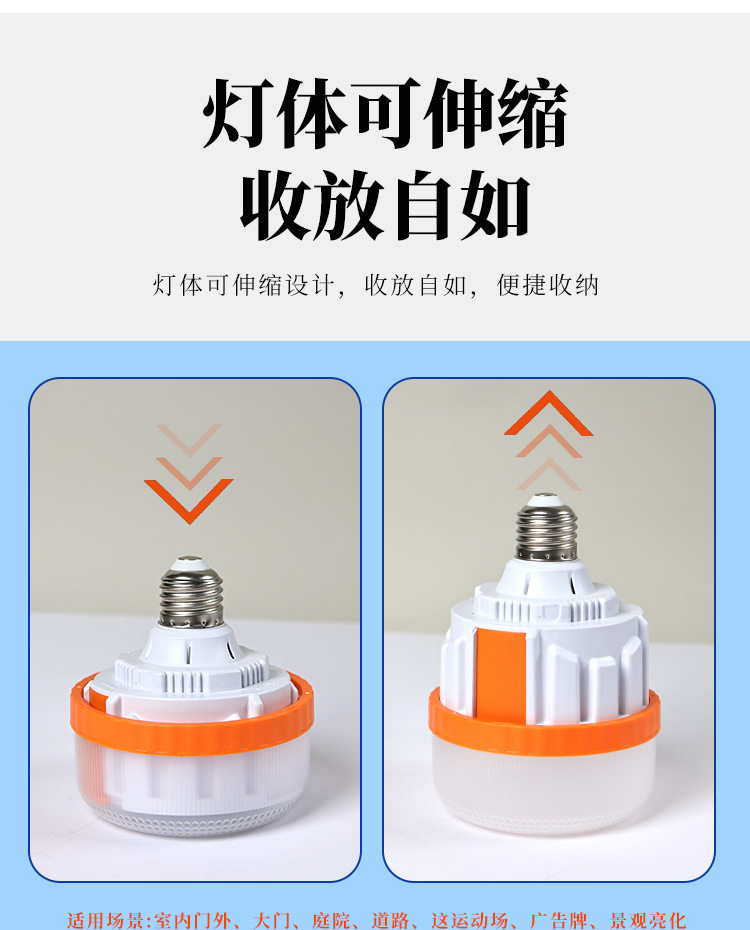 灯体可伸缩
收放自如

灯体可伸缩设计，收放自如，便捷收纳

适用场景:室内门外、大门、庭院、道路、这运动场、广告牌、景观亮化