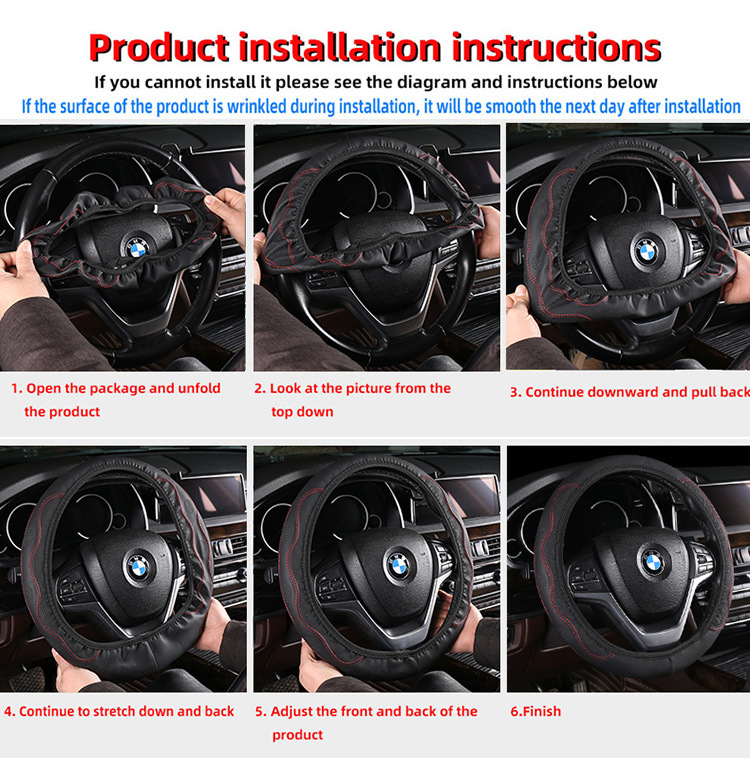 Product installation instructions

If you cannot install it please see the diagram and instructions below

If the surface of the product is wrinkled during installation, it will be smooth the next day after installation

1. Open the package and unfold the product

2. Look at the picture from the top down

3. Continue downward and pull back

4. Continue to stretch down and back

5. Adjust the front and back of the product

6.Finish