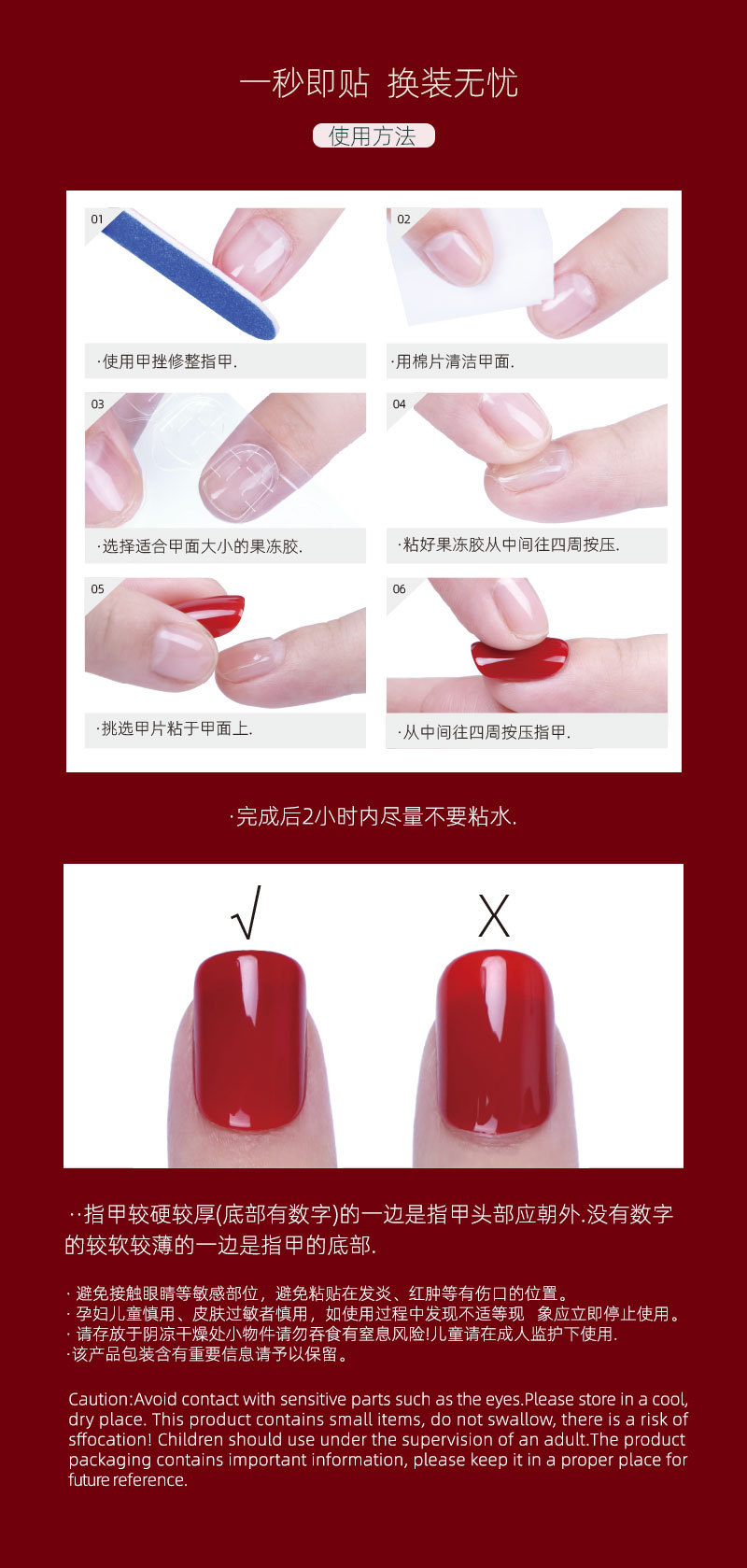 一秒即贴 换装无忧

使用方法

01

·使用甲挫修整指甲.

02

·用棉片清洁甲面.

03

·选择适合甲面大小的果冻胶.

04

·粘好果冻胶从中间往四周按压.

05

·挑选甲片粘于甲面上.

06

·从中间往四周按压指甲.

·完成后2小时内尽量不要粘水.

√

X

··指甲较硬较厚(底部有数字)的一边是指甲头部应朝外.没有数字的较软较薄的一边是指甲的底部.

· 避免接触眼睛等敏感部位，避免粘贴在发炎、红肿等有伤口的位置。
· 孕妇儿童慎用、皮肤过敏者慎用，如使用过程中发现不适等现 象应立即停止使用。
· 请存放于阴凉干燥处小物件请勿吞食有窒息风险!儿童请在成人监护下使用.
·该产品包装含有重要信息请予以保留。

Caution:Avoid contact with sensitive parts such as the eyes.Please store in a cool, dry place. This product contains small items, do not swallow, there is a risk of sffocation! Children should use under the supervision of an adult.The product packaging contains important information, please keep it in a proper place for future reference.