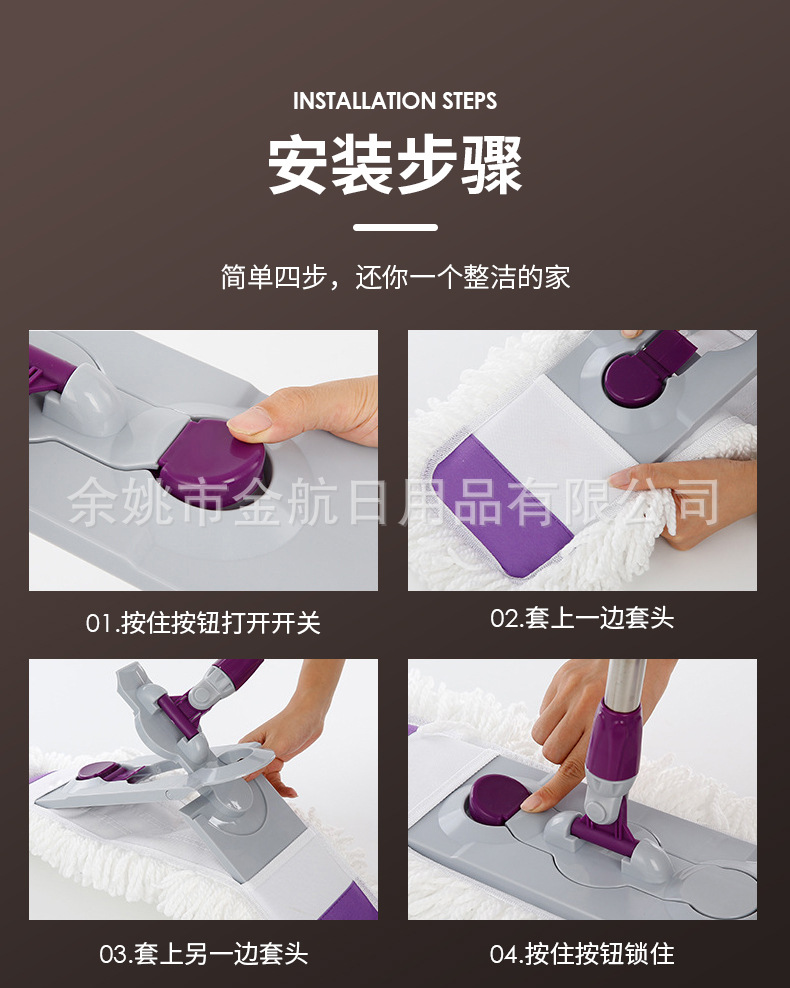 INSTALLATION STEPS

安装步骤

简单四步，还你一个整洁的家

余姚市金航日用品有限公司

01.按住按钮打开开关

02.套上一边套头

03.套上另一边套头

04.按住按钮锁住