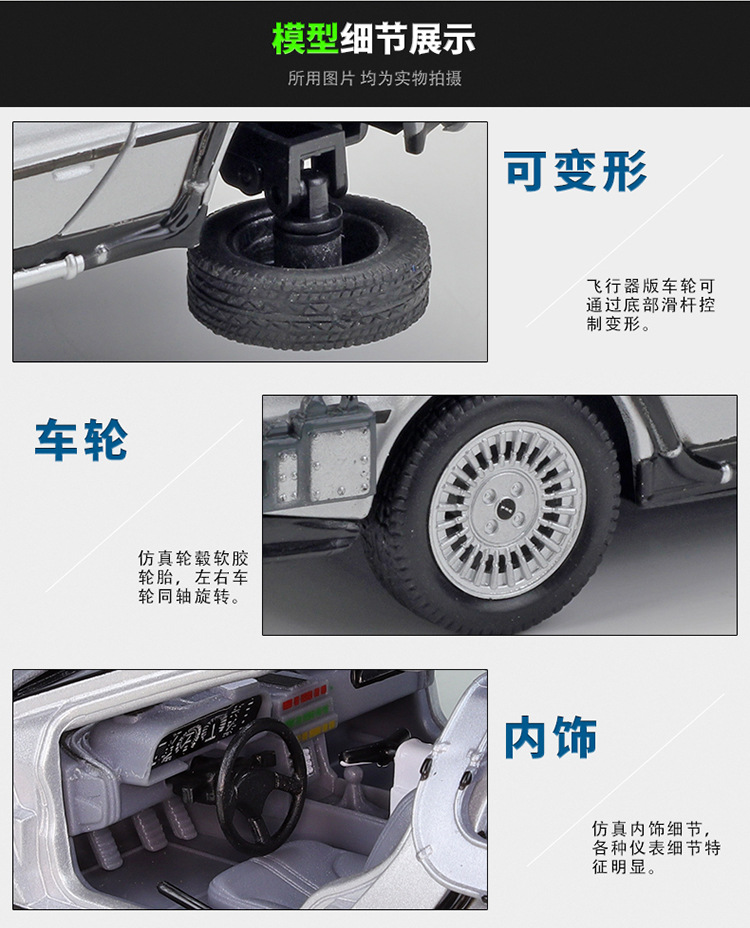 模型细节展示
所用图片 均为实物拍摄

可变形

飞行器版车轮可通过底部滑杆控制变形。

车轮

仿真轮毂软胶轮胎，左右车轮同轴旋转。

内饰

仿真内饰细节，各种仪表细节特征明显。