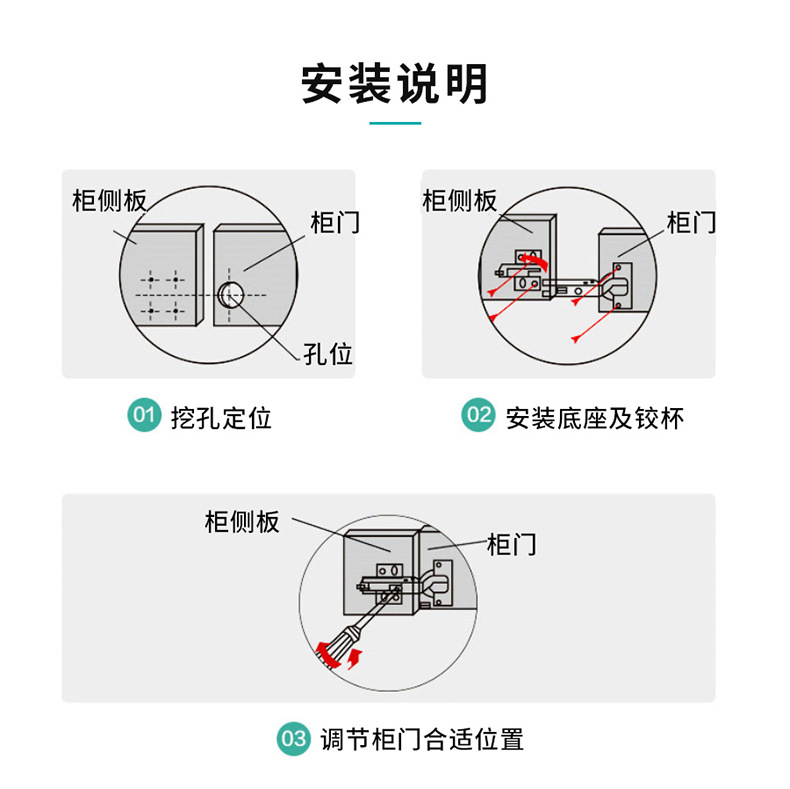 安装说明

柜侧板

柜门

孔位

01 挖孔定位

柜侧板

柜门

02 安装底座及铰杯

柜侧板

柜门

03 调节柜门合适位置