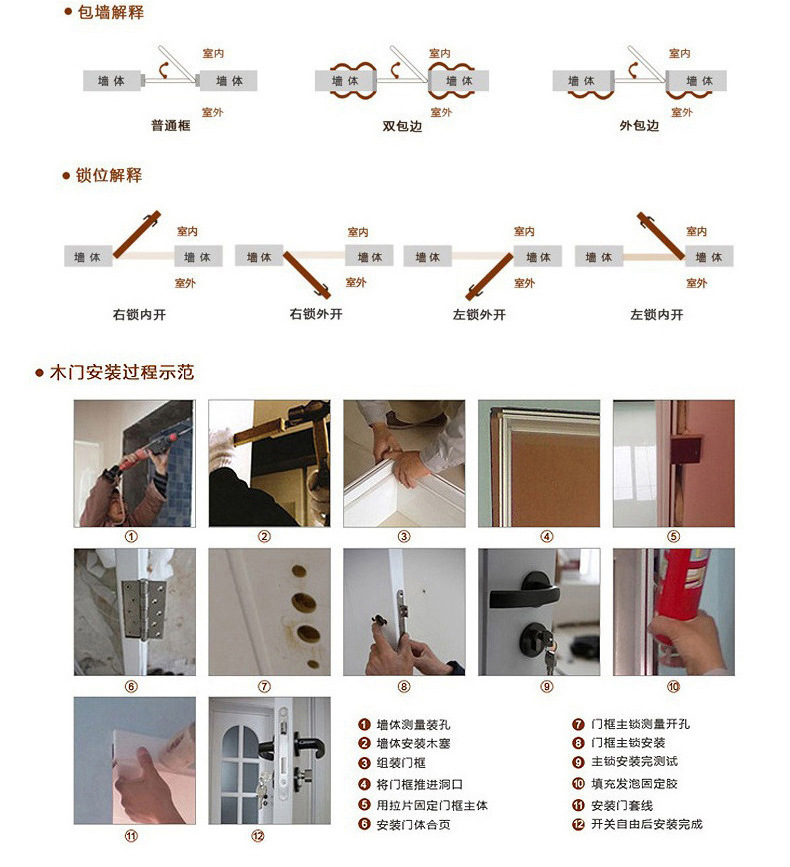 ● 包墙解释

墙体 室内 墙体 室外
普通框

墙体 室内 墙体 室外
双包边

墙体 室内 墙体 室外
外包边

● 锁位解释

墙体 室内 墙体 室外
右锁内开

墙体 室内 墙体 室外
右锁外开

墙体 室内 墙体 室外
左锁外开

墙体 室内 墙体 室外
左锁内开

● 木门安装过程示范

①
②
③
④
⑤
⑥
⑦
⑧
⑨
⑩
⑪
⑫

❶ 墙体测量装孔
❷ 墙体安装木塞
❸ 组装门框
❹ 将门框推进洞口
❺ 用拉片固定门框主体
❻ 安装门体合页

❼ 门框主锁测量开孔
❽ 门框主锁安装
❾ 主锁安装完测试
❿ 填充发泡固定胶
⓫ 安装门套线
⓬ 开关自由后安装完成