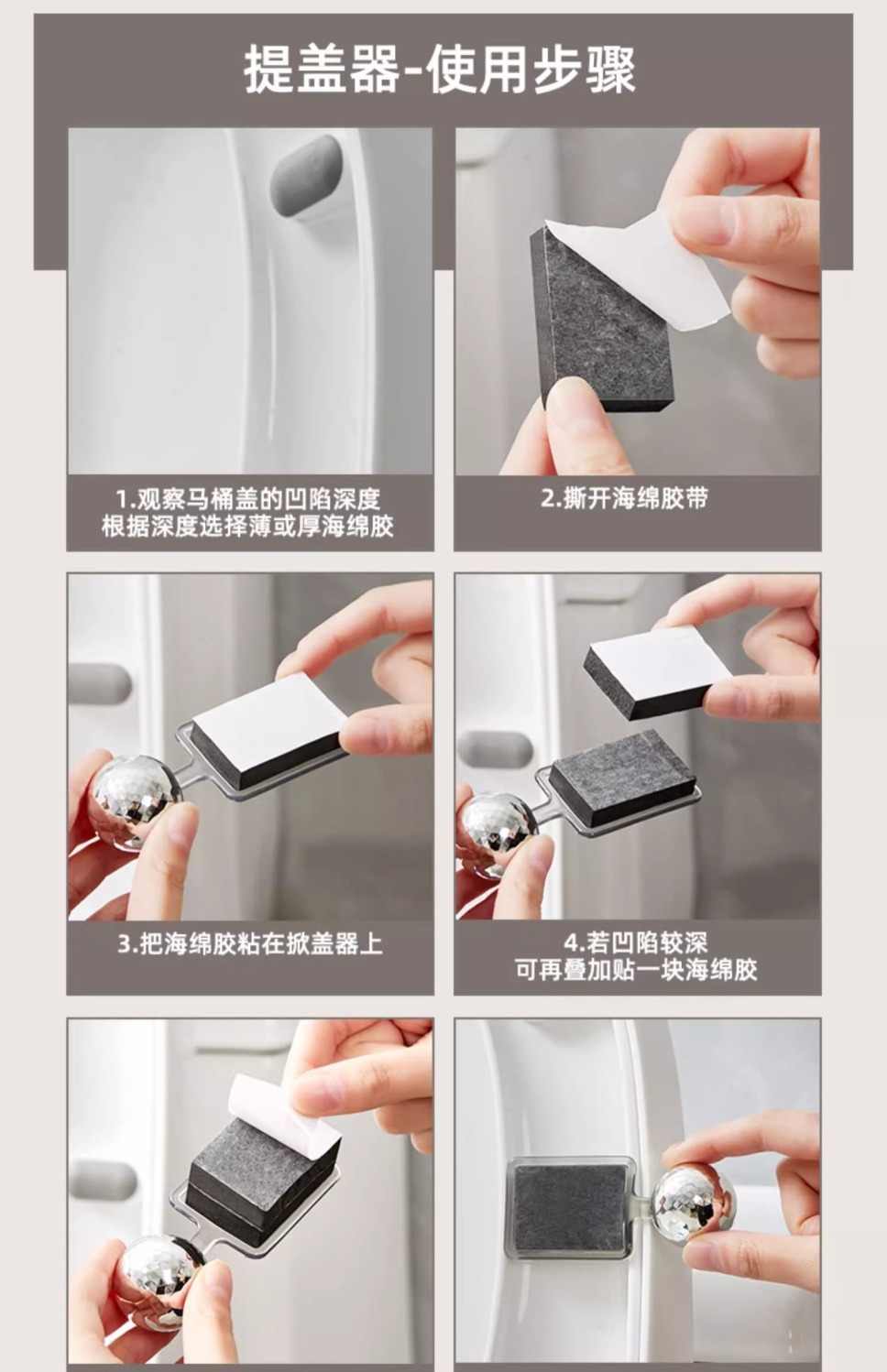 提盖器-使用步骤

1.观察马桶盖的凹陷深度
根据深度选择薄或厚海绵胶

2.撕开海绵胶带

3.把海绵胶粘在掀盖器上

4.若凹陷较深
可再叠加贴一块海绵胶