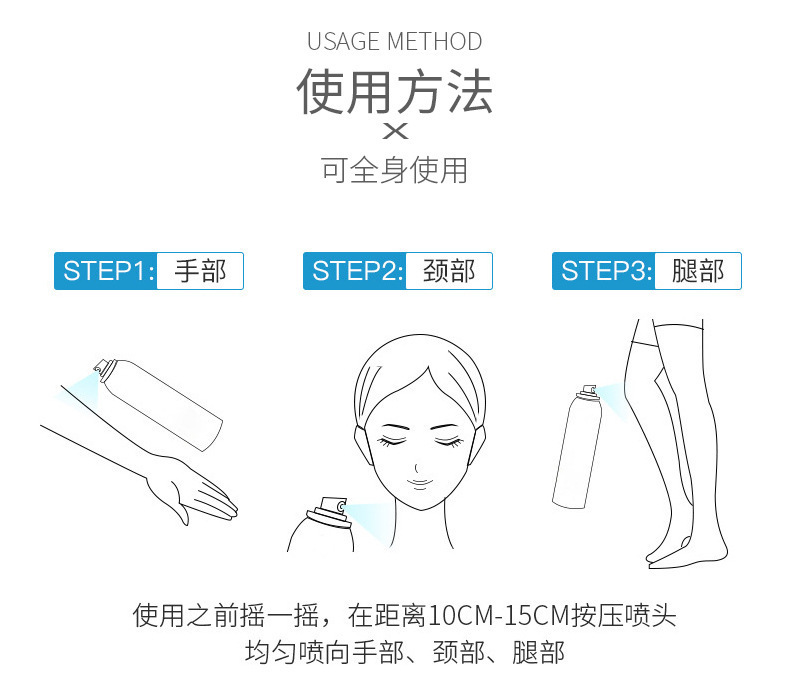 USAGE METHOD

使用方法

×

可全身使用

STEP1: 手部

STEP2: 颈部

STEP3: 腿部

使用之前摇一摇，在距离10CM-15CM按压喷头
均匀喷向手部、颈部、腿部