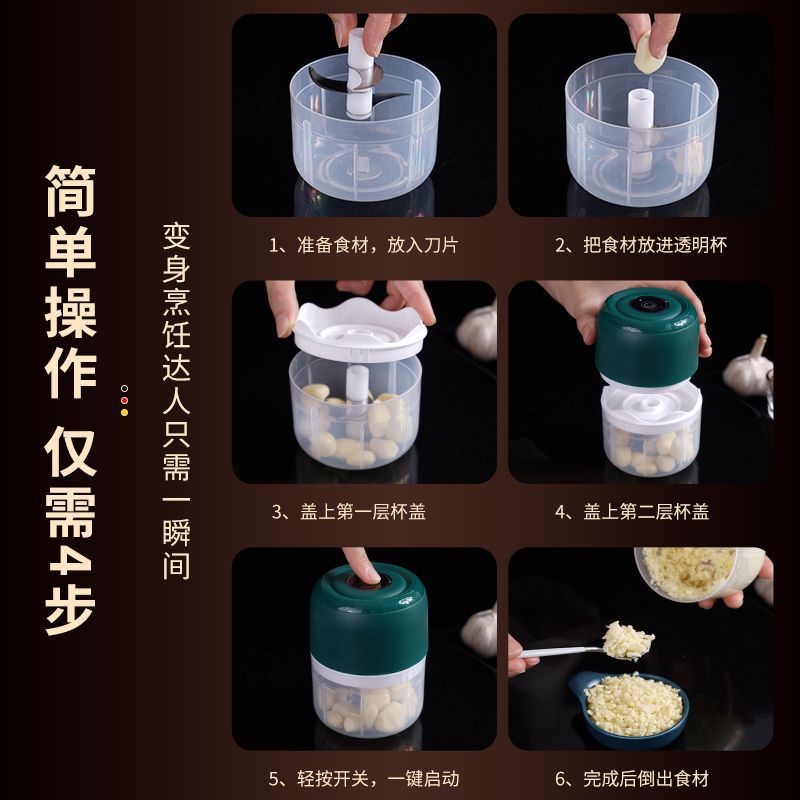 简单操作 仅需4步

变身烹饪达人只需一瞬间

1、准备食材，放入刀片

2、把食材放进透明杯

3、盖上第一层杯盖

4、盖上第二层杯盖

5、轻按开关，一键启动

6、完成后倒出食材