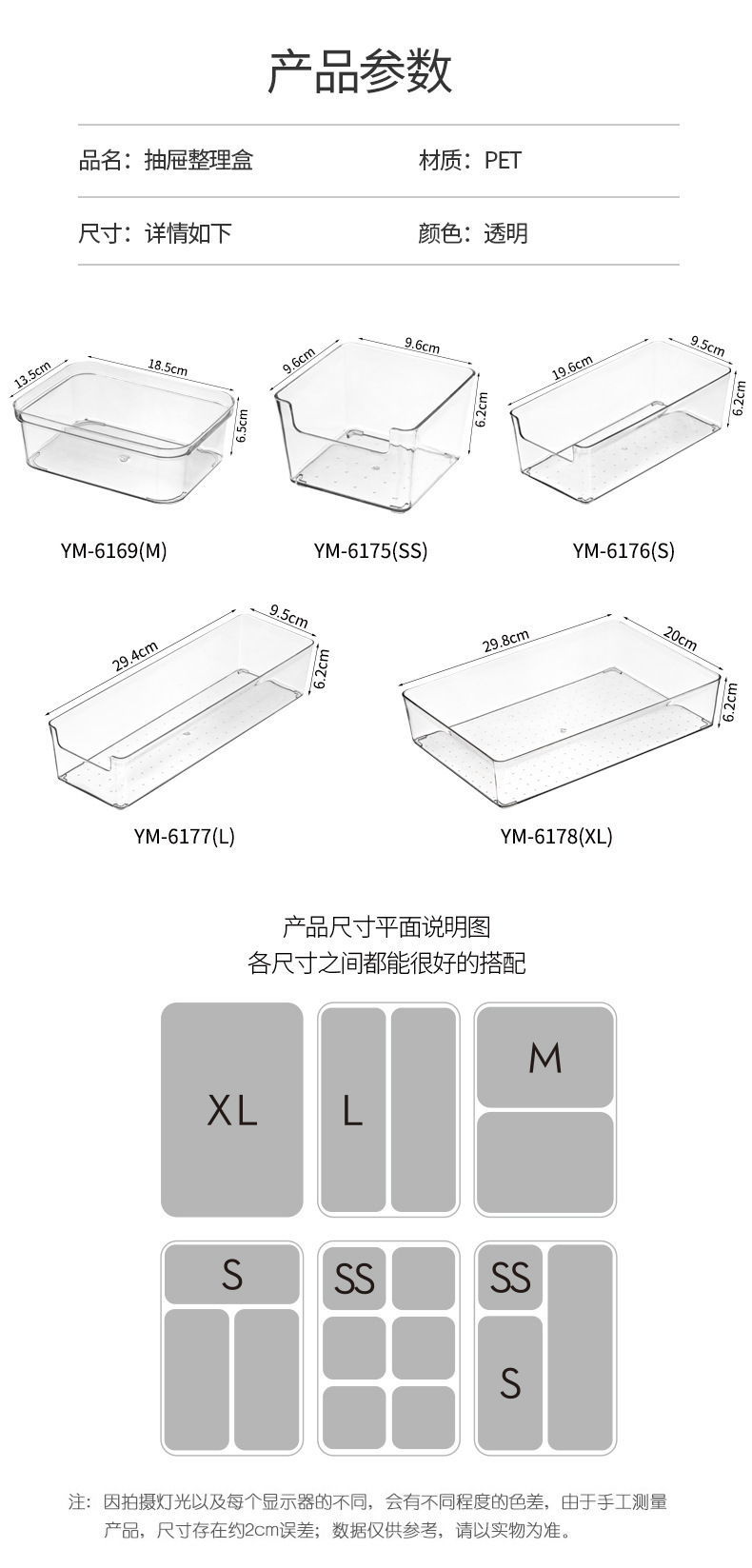 产品参数

品名：抽屉整理盒

材质：PET

尺寸：详情如下

颜色：透明

13.5cm 18.5cm 6.5cm

YM-6169(M)

9.6cm 9.6cm 6.2cm

YM-6175(SS)

19.6cm 9.5cm 6.2cm

YM-6176(S)

29.4cm 9.5cm 6.2cm

YM-6177(L)

29.8cm 20cm 6.2cm

YM-6178(XL)

产品尺寸平面说明图
各尺寸之间都能很好的搭配

XL

L

M

S

SS

SS

S

注：因拍摄灯光以及每个显示器的不同，会有不同程度的色差，由于手工测量产品，尺寸存在约2cm误差；数据仅供参考，请以实物为准。