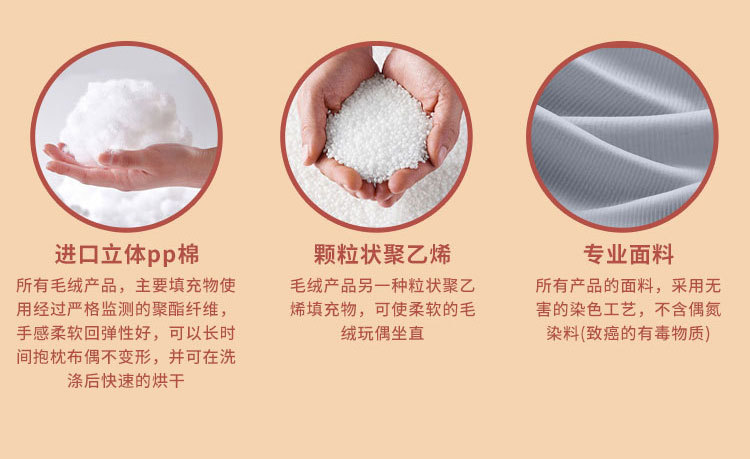 进口立体pp棉

所有毛绒产品，主要填充物使用经过严格监测的聚酯纤维，手感柔软回弹性好，可以长时间抱枕布偶不变形，并可在洗涤后快速的烘干

颗粒状聚乙烯

毛绒产品另一种粒状聚乙烯填充物，可使柔软的毛绒玩偶坐直

专业面料

所有产品的面料，采用无害的染色工艺，不含偶氮染料(致癌的有毒物质)