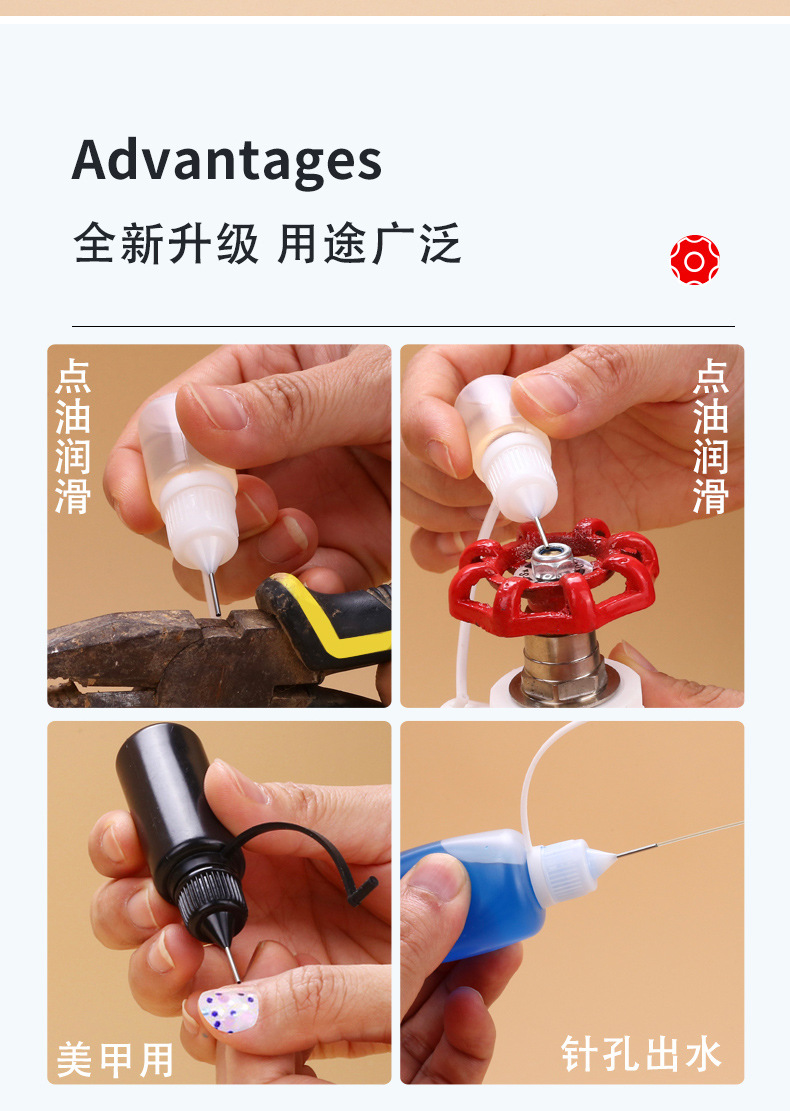 Advantages

全新升级 用途广泛

点油润滑

点油润滑

美甲用

针孔出水