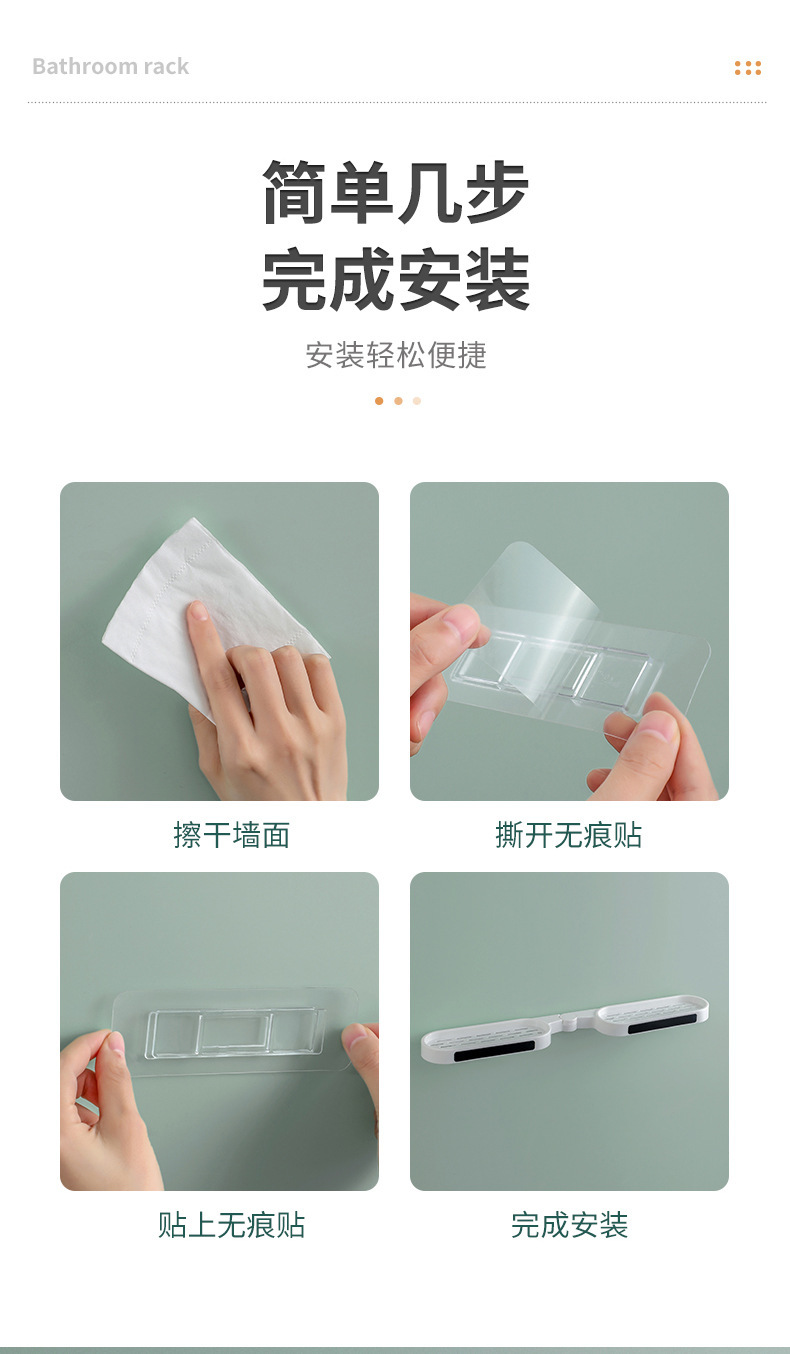 Bathroom rack

简单几步
完成安装

安装轻松便捷

擦干墙面

撕开无痕贴

贴上无痕贴

完成安装