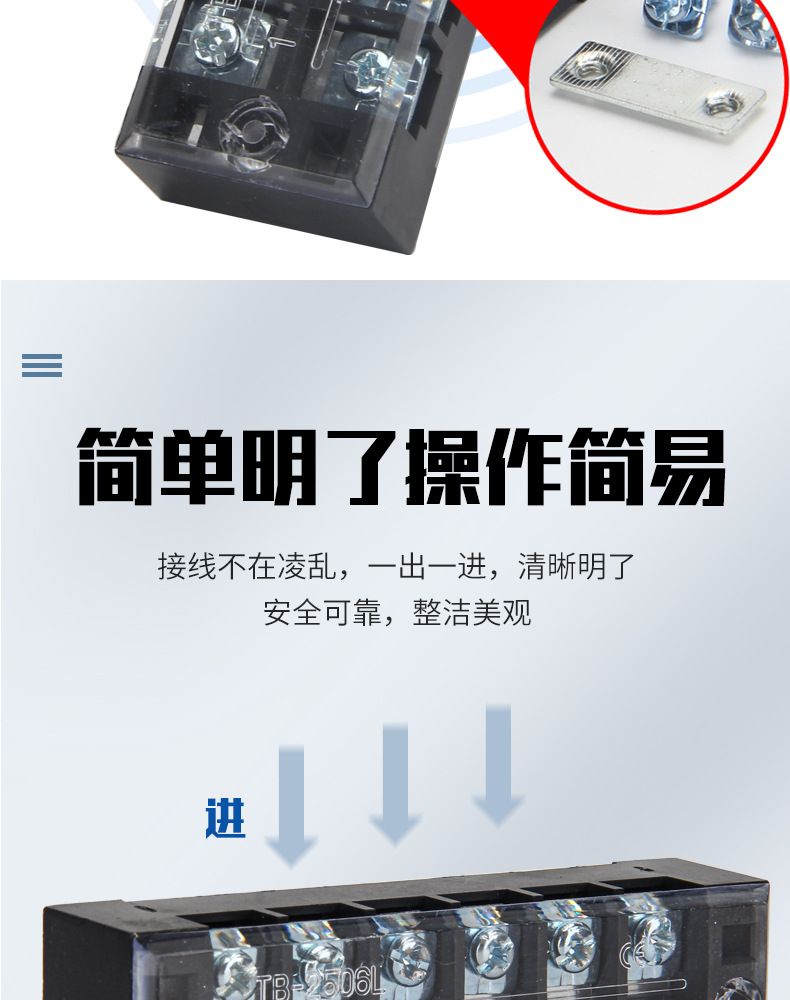 简单明了操作简易

接线不在凌乱，一出一进，清晰明了
安全可靠，整洁美观

进

TB-2506L