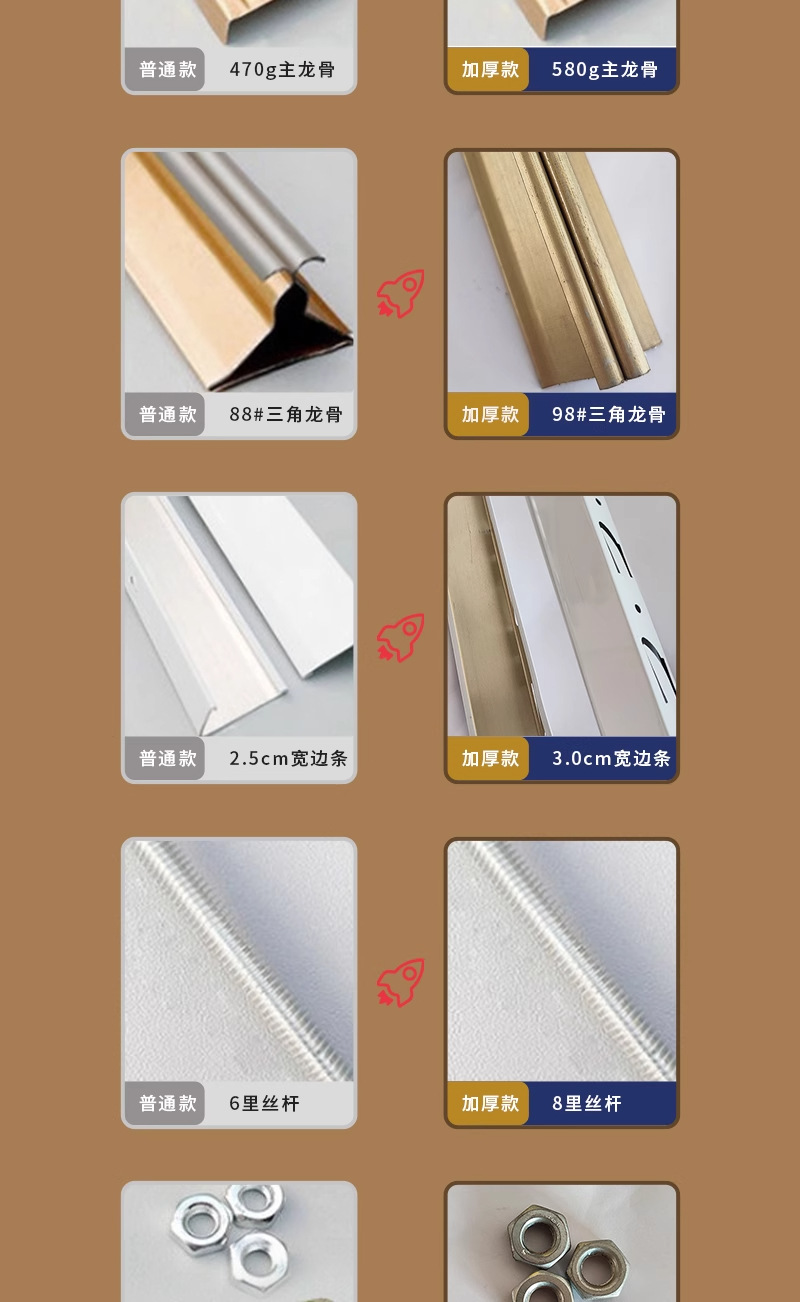 普通款 470g主龙骨

加厚款 580g主龙骨

普通款 88#三角龙骨

加厚款 98#三角龙骨

普通款 2.5cm宽边条

加厚款 3.0cm宽边条

普通款 6里丝杆

加厚款 8里丝杆