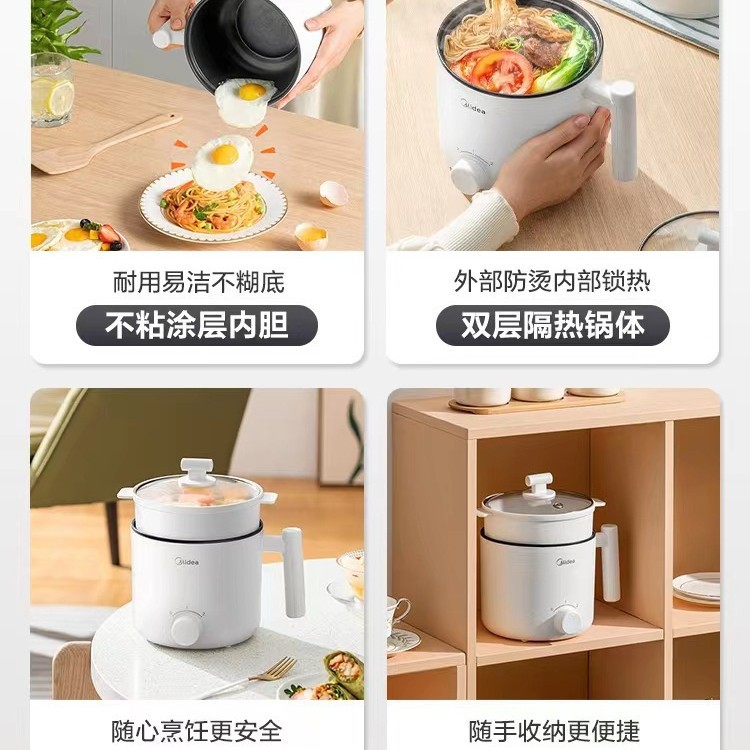 Midea

耐用易洁不糊底

不粘涂层内胆

外部防烫内部锁热

双层隔热锅体

Midea

Midea

随心烹饪更安全

随手收纳更便捷