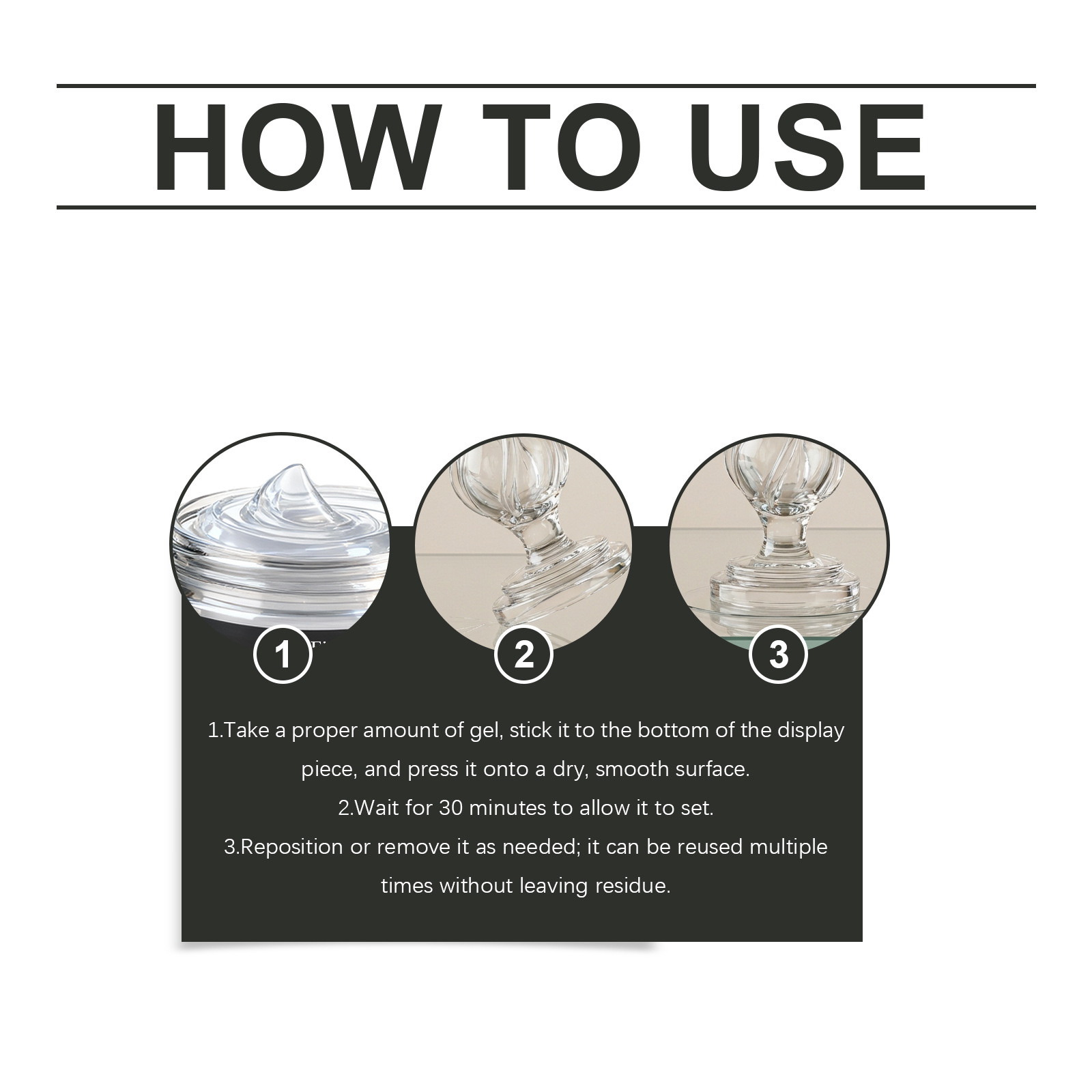 HOW TO USE

1

2

3

1.Take a proper amount of gel, stick it to the bottom of the display piece, and press it onto a dry, smooth surface.
2.Wait for 30 minutes to allow it to set.
3.Reposition or remove it as needed; it can be reused multiple times without leaving residue.