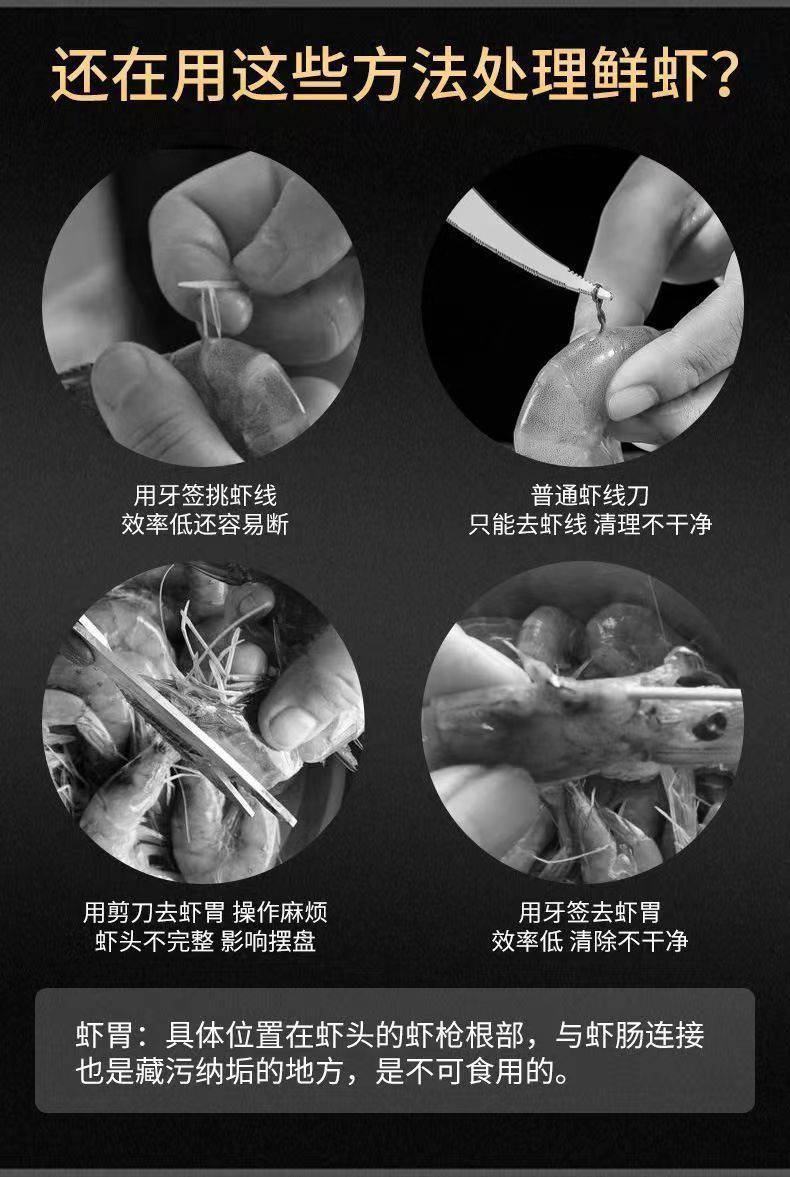 还在用这些方法处理鲜虾?

用牙签挑虾线
效率低还容易断

普通虾线刀
只能去虾线 清理不干净

用剪刀去虾胃 操作麻烦
虾头不完整 影响摆盘

用牙签去虾胃
效率低 清除不干净

虾胃：具体位置在虾头的虾枪根部，与虾肠连接
也是藏污纳垢的地方，是不可食用的。