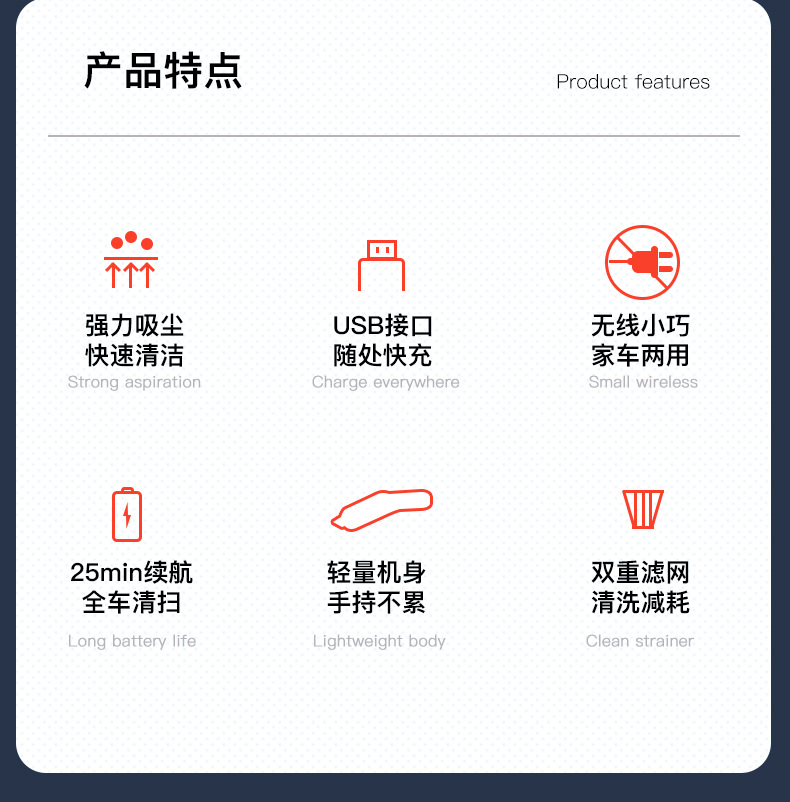 产品特点

Product features

强力吸尘
快速清洁
Strong aspiration

USB接口
随处快充
Charge everywhere

无线小巧
家车两用
Small wireless

25min续航
全车清扫
Long battery life

轻量机身
手持不累
Lightweight body

双重滤网
清洗减耗
Clean strainer