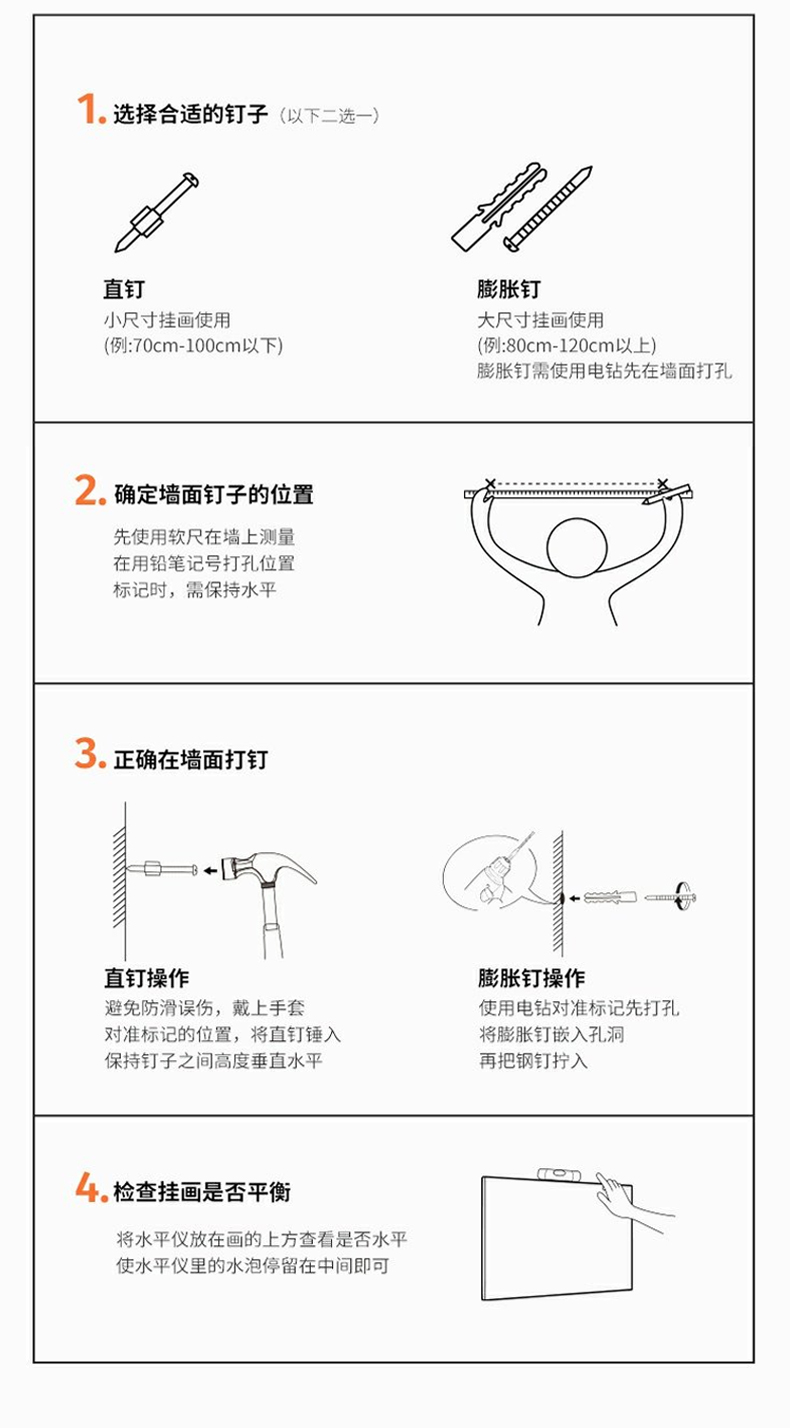 1. 选择合适的钉子（以下二选一）

直钉
小尺寸挂画使用
(例:70cm-100cm以下)

膨胀钉
大尺寸挂画使用
(例:80cm-120cm以上)
膨胀钉需使用电钻先在墙面打孔

2. 确定墙面钉子的位置

先使用软尺在墙上测量
在用铅笔记号打孔位置
标记时，需保持水平

3. 正确在墙面打钉

直钉操作
避免防滑误伤，戴上手套
对准标记的位置，将直钉锤入
保持钉子之间高度垂直水平

膨胀钉操作
使用电钻对准标记先打孔
将膨胀钉嵌入孔洞
再把钢钉拧入

4. 检查挂画是否平衡

将水平仪放在画的上方查看是否水平
使水平仪里的水泡停留在中间即可