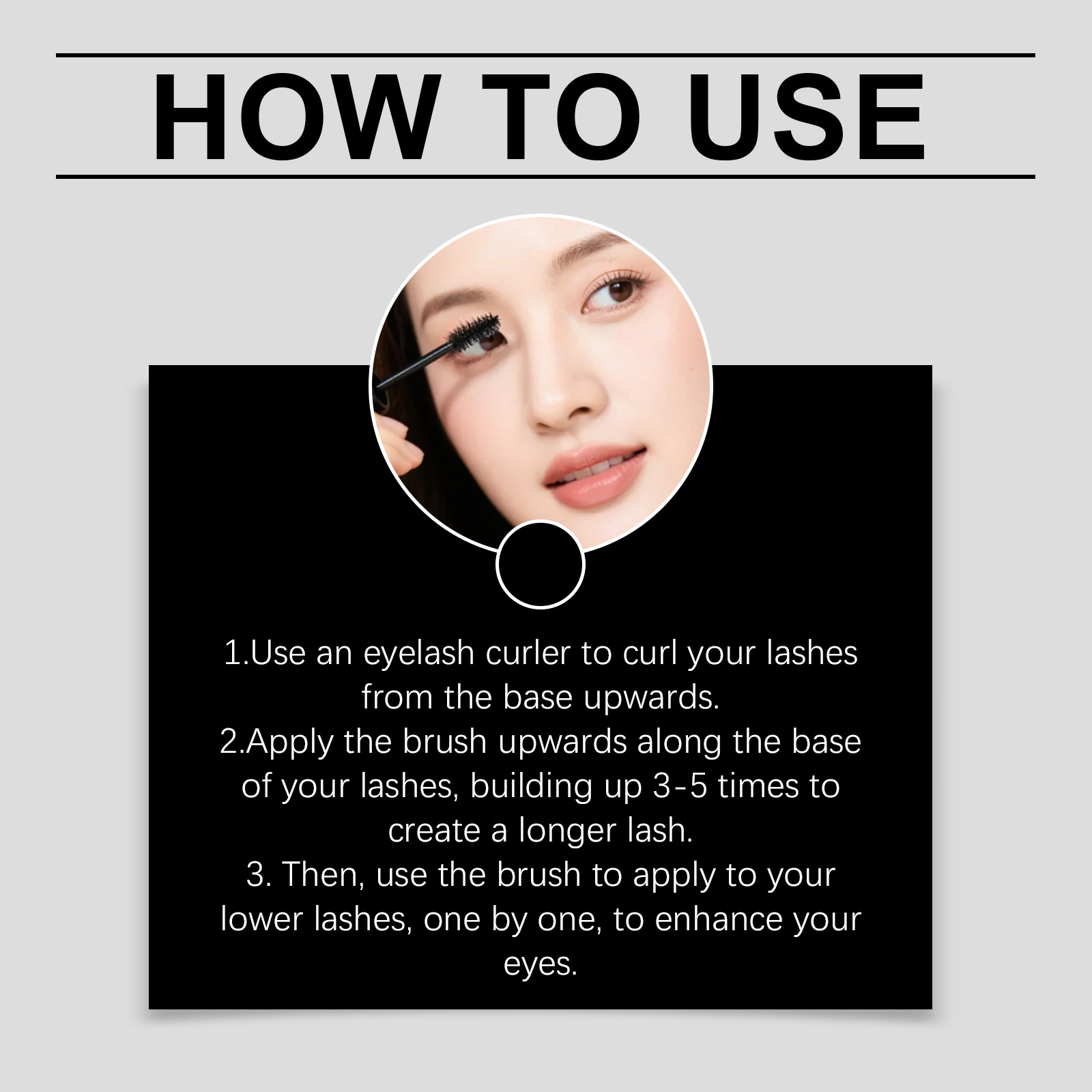 HOW TO USE

1.Use an eyelash curler to curl your lashes from the base upwards.
2.Apply the brush upwards along the base of your lashes, building up 3-5 times to create a longer lash.
3. Then, use the brush to apply to your lower lashes, one by one, to enhance your eyes.