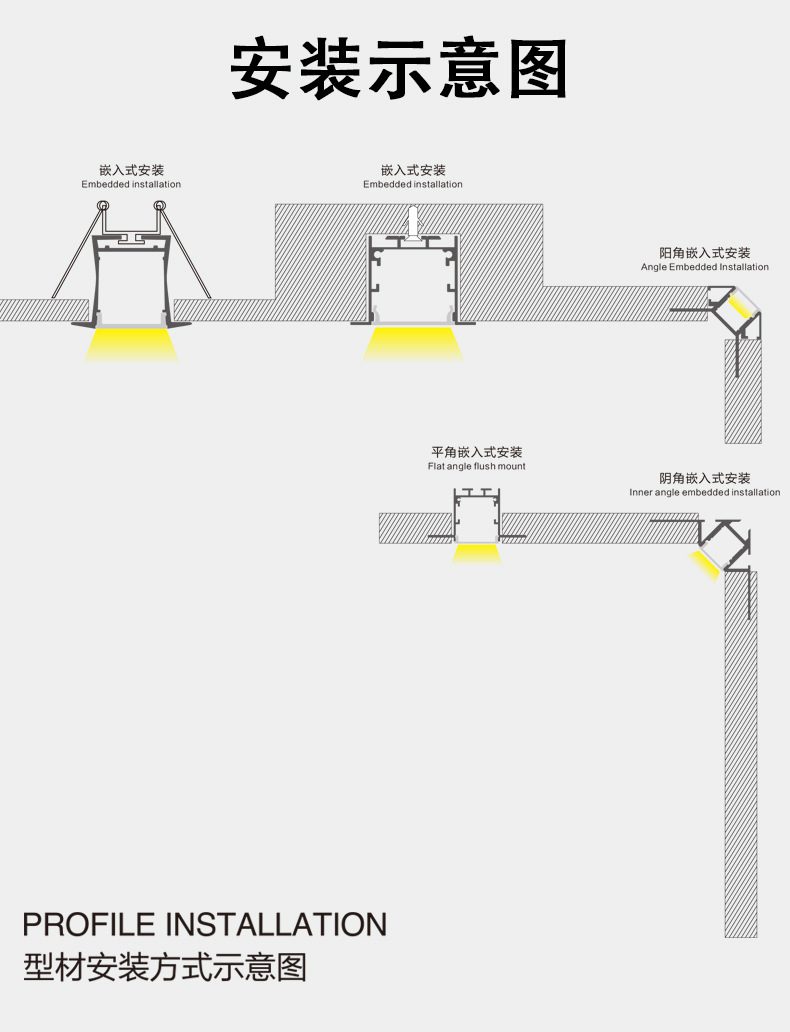 安装示意图

嵌入式安装
Embedded installation

嵌入式安装
Embedded installation

阳角嵌入式安装
Angle Embedded Installation

平角嵌入式安装
Flat angle flush mount

阴角嵌入式安装
Inner angle embedded installation

PROFILE INSTALLATION
型材安装方式示意图