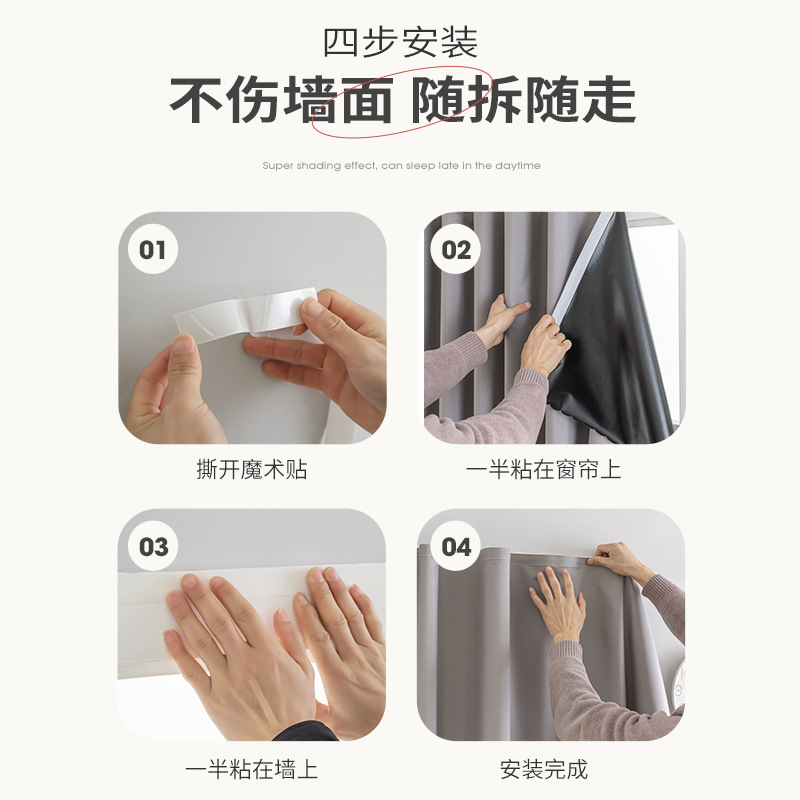 四步安装

不伤墙面 随拆随走

Super shading effect, can sleep late in the daytime

01

撕开魔术贴

02

一半粘在窗帘上

03

一半粘在墙上

04

安装完成