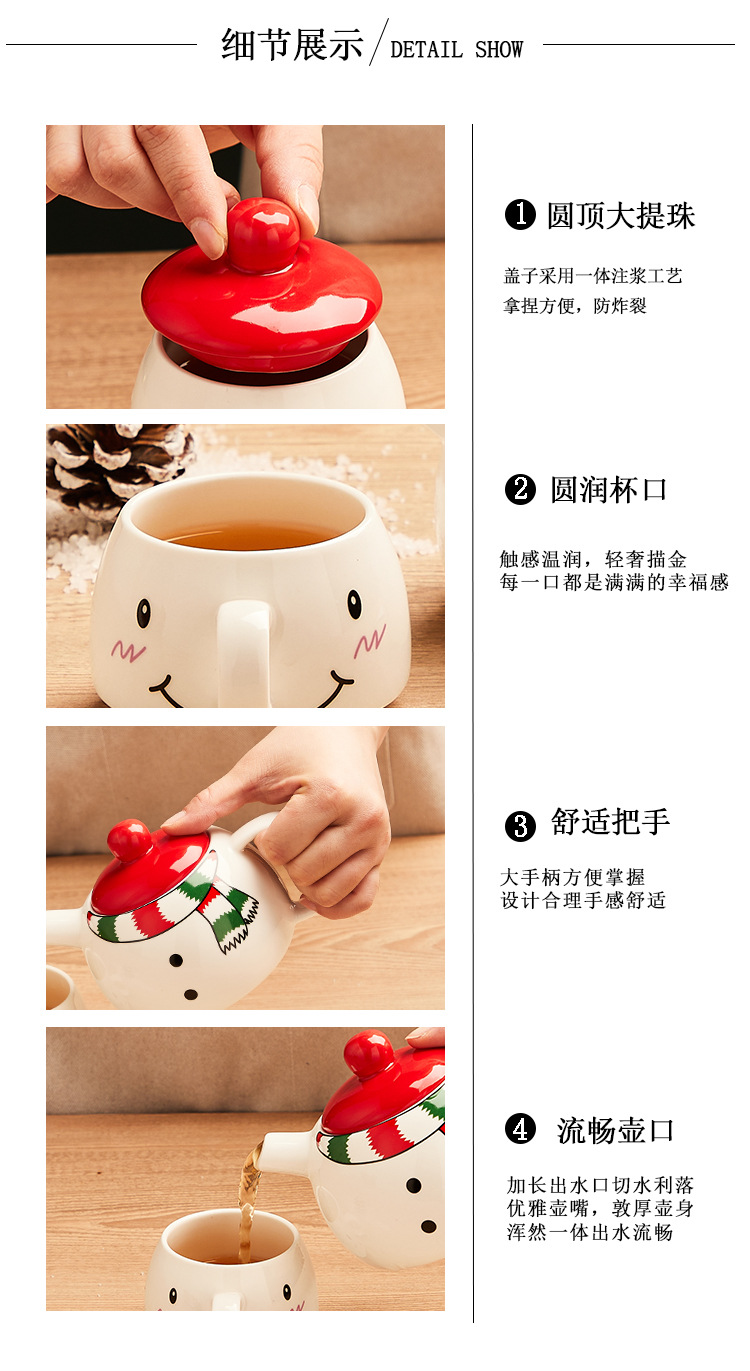 细节展示 / DETAIL SHOW

❶ 圆顶大提珠

盖子采用一体注浆工艺
拿捏方便，防炸裂

❷ 圆润杯口

触感温润，轻奢描金
每一口都是满满的幸福感

❸ 舒适把手

大手柄方便掌握
设计合理手感舒适

❹ 流畅壶口

加长出水口切水利落
优雅壶嘴，敦厚壶身
浑然一体出水流畅