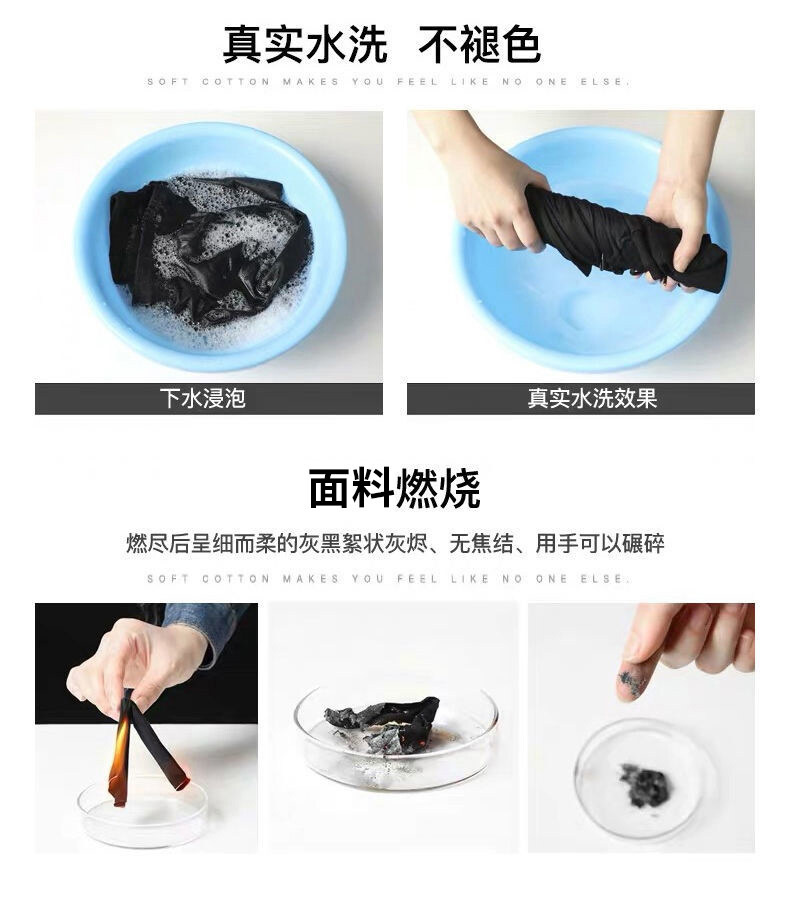 真实水洗 不褪色

SOFT COTTON MAKES YOU FEEL LIKE NO ONE ELSE.

下水浸泡

真实水洗效果

面料燃烧

燃尽后呈细而柔的灰黑絮状灰烬、无焦结、用手可以碾碎

SOFT COTTON MAKES YOU FEEL LIKE NO ONE ELSE.