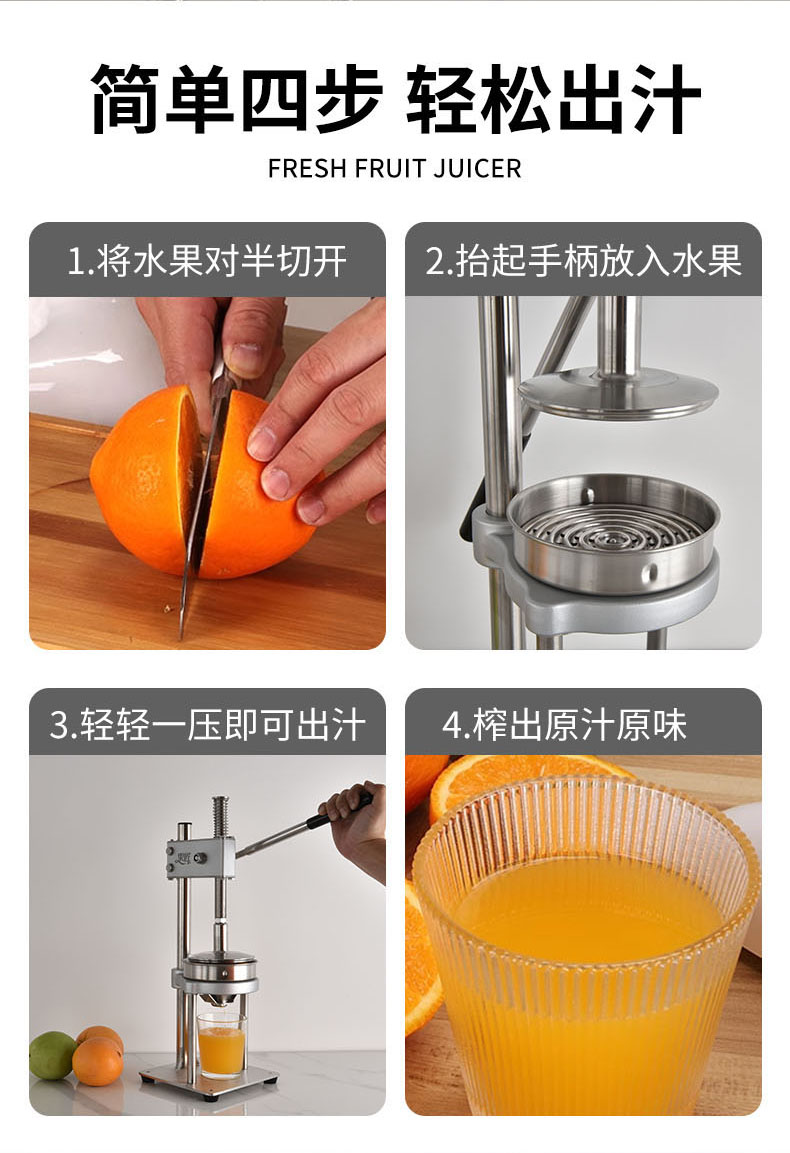 简单四步 轻松出汁

FRESH FRUIT JUICER

1.将水果对半切开

2.抬起手柄放入水果

3.轻轻一压即可出汁

4.榨出原汁原味