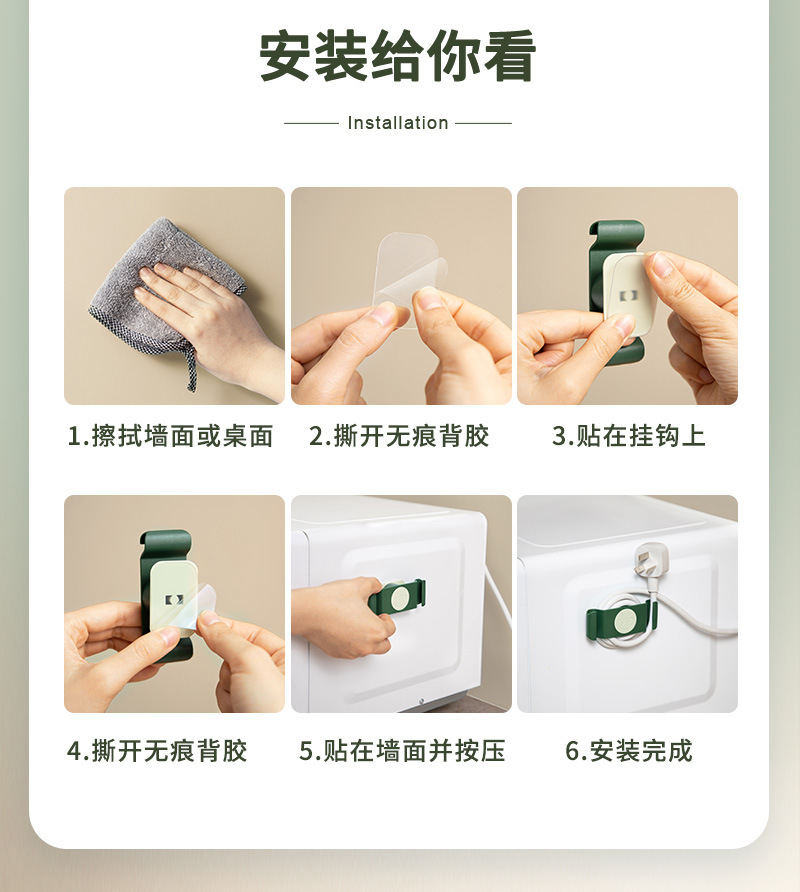 安装给你看

Installation

1.擦拭墙面或桌面

2.撕开无痕背胶

3.贴在挂钩上

4.撕开无痕背胶

5.贴在墙面并按压

6.安装完成