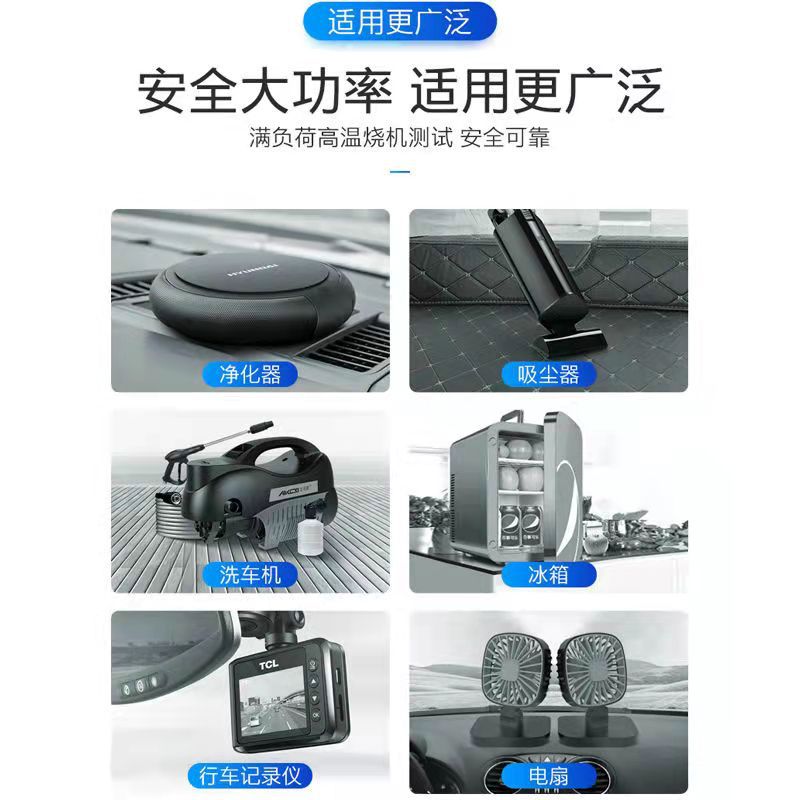 适用更广泛

安全大功率 适用更广泛

满负荷高温烧机测试 安全可靠

HYUNDAI

净化器

吸尘器

洗车机

冰箱

TCL

行车记录仪

电扇