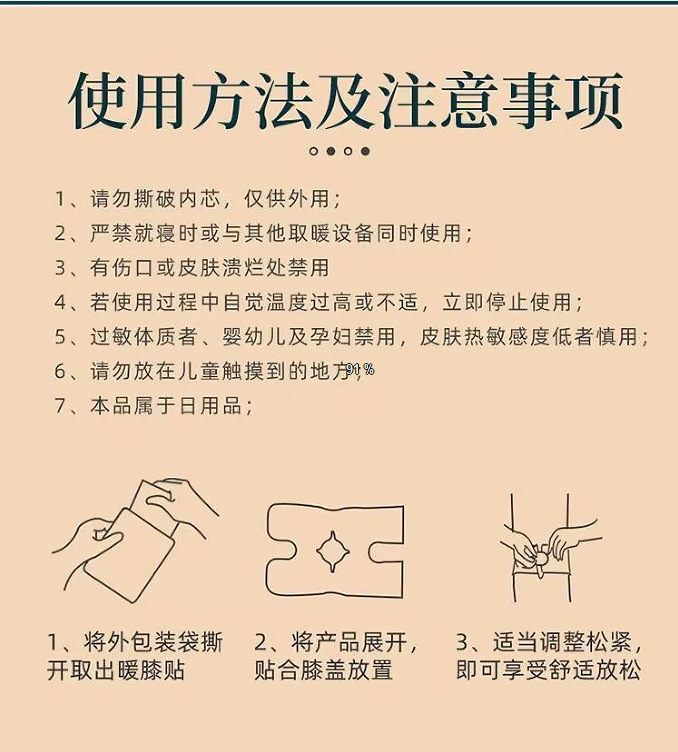 使用方法及注意事项

1、请勿撕破内芯，仅供外用；
2、严禁就寝时或与其他取暖设备同时使用；
3、有伤口或皮肤溃烂处禁用
4、若使用过程中自觉温度过高或不适，立即停止使用；
5、过敏体质者、婴幼儿及孕妇禁用，皮肤热敏感度低者慎用；
6、请勿放在儿童触摸到的地方；91%
7、本品属于日用品；

1、将外包装袋撕开取出暖膝贴

2、将产品展开，贴合膝盖放置

3、适当调整松紧，即可享受舒适放松