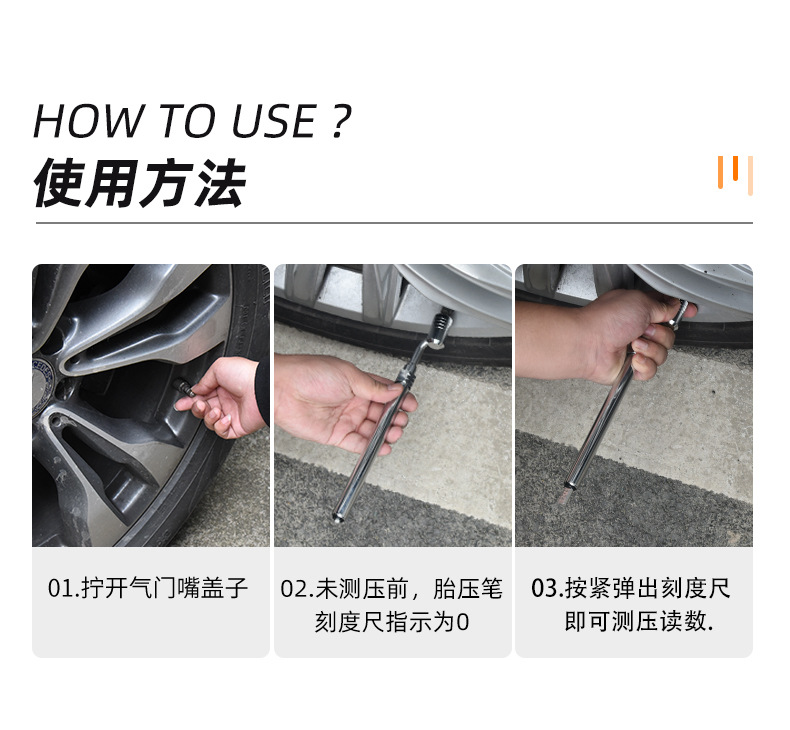 HOW TO USE ?
使用方法

01.拧开气门嘴盖子

02.未测压前，胎压笔刻度尺指示为0

03.按紧弹出刻度尺即可测压读数.